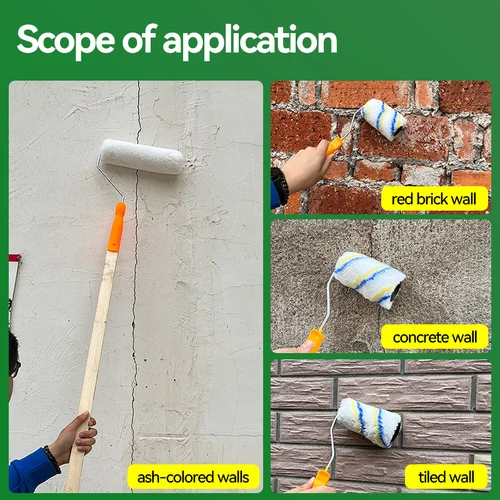 Scope of application

ash-colored walls

red brick wall

concrete wall

tiled wall