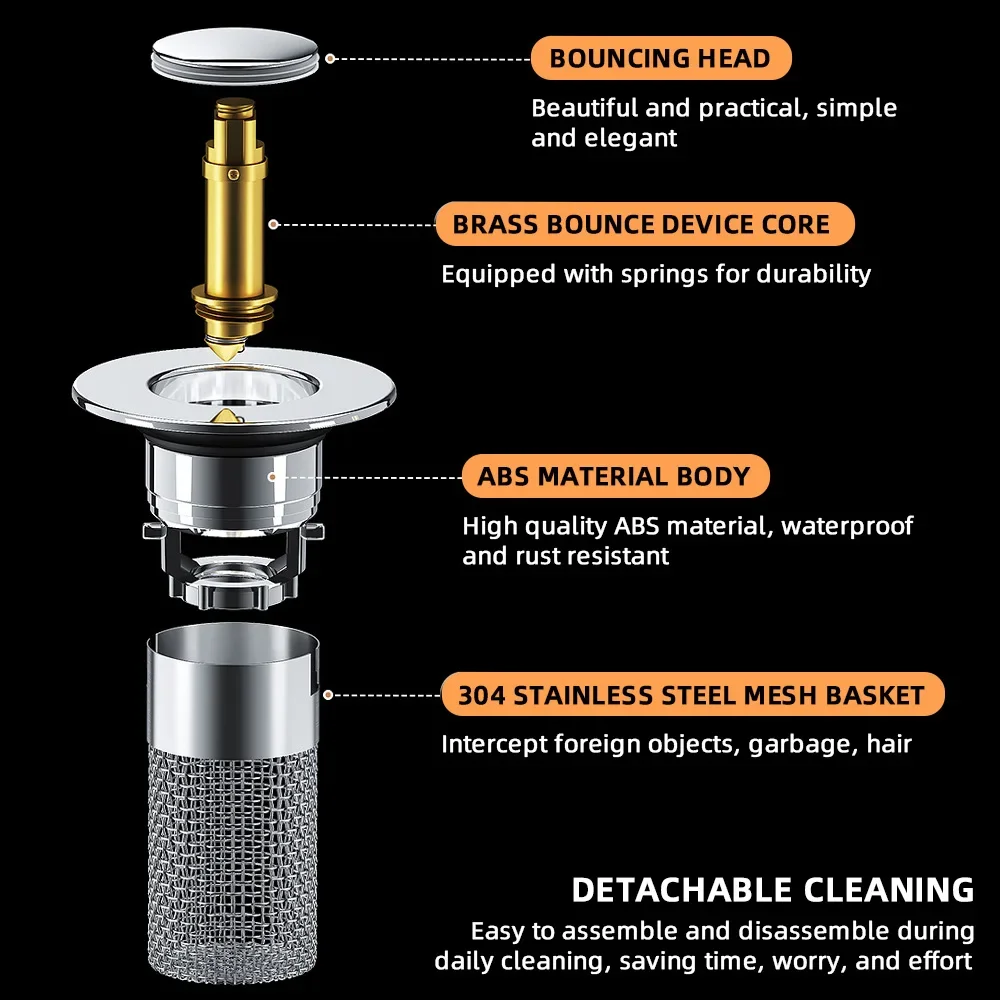 BOUNCING HEAD

Beautiful and practical, simple and elegant

BRASS BOUNCE DEVICE CORE

Equipped with springs for durability

ABS MATERIAL BODY

High quality ABS material, waterproof and rust resistant

304 STAINLESS STEEL MESH BASKET

Intercept foreign objects, garbage, hair

DETACHABLE CLEANING

Easy to assemble and disassemble during daily cleaning, saving time, worry, and effort