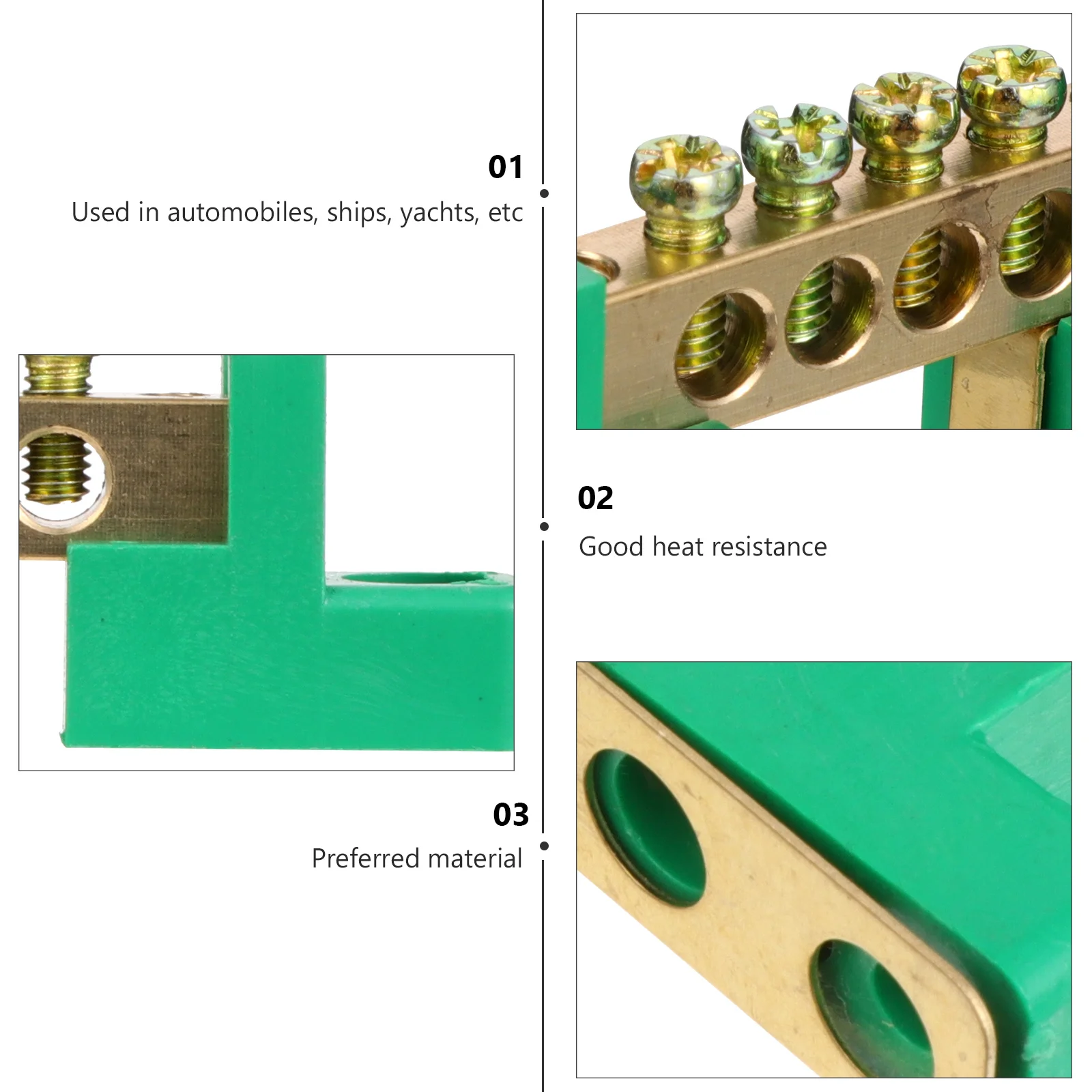 01
Used in automobiles, ships, yachts, etc

02
Good heat resistance

03
Preferred material