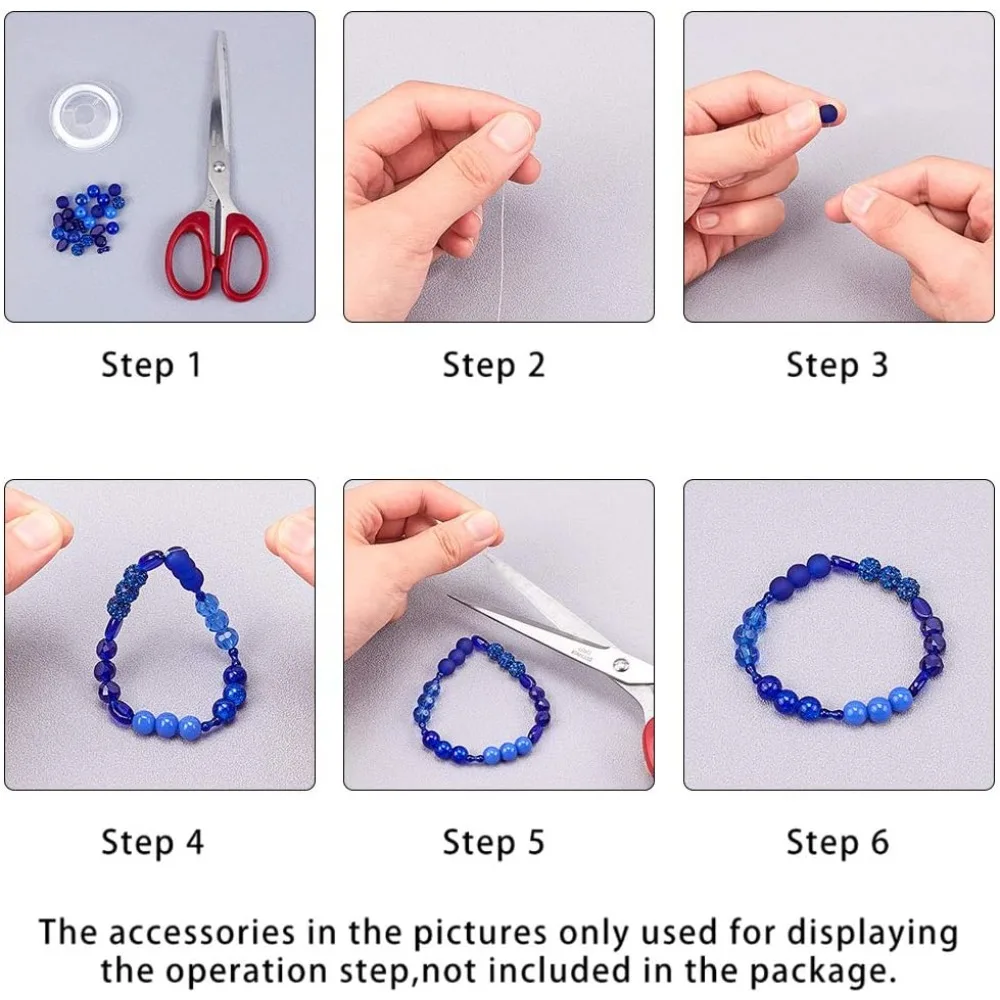 Step 1

Step 2

Step 3

Step 4

Step 5

Step 6

The accessories in the pictures only used for displaying the operation step,not included in the package.