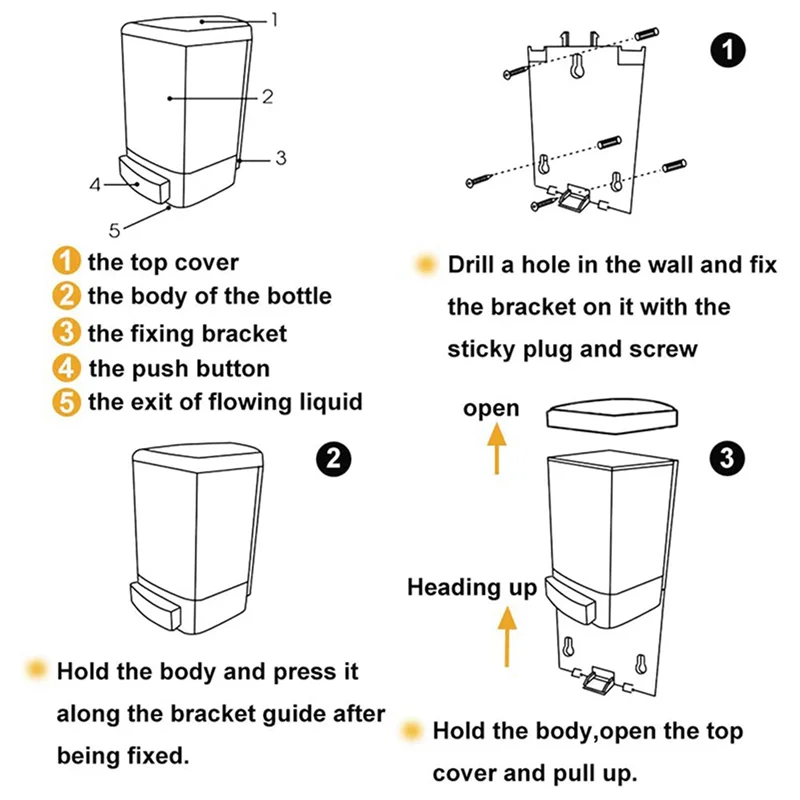 1
2
3
4
5

1 the top cover
2 the body of the bottle
3 the fixing bracket
4 the push button
5 the exit of flowing liquid

1

Drill a hole in the wall and fix the bracket on it with the sticky plug and screw

2

Hold the body and press it along the bracket guide after being fixed.

open

3

Heading up

Hold the body,open the top cover and pull up.