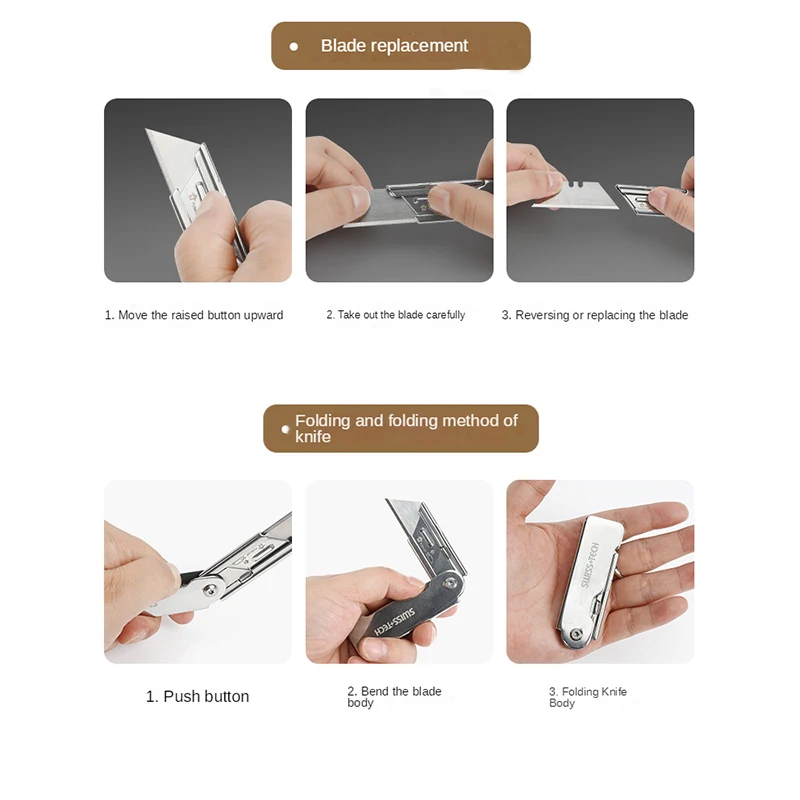 Blade replacement

1. Move the raised button upward

2. Take out the blade carefully

3. Reversing or replacing the blade

Folding and folding method of knife

SWISS+TECH

SWISS+TECH

1. Push button

2. Bend the blade body

3. Folding Knife Body