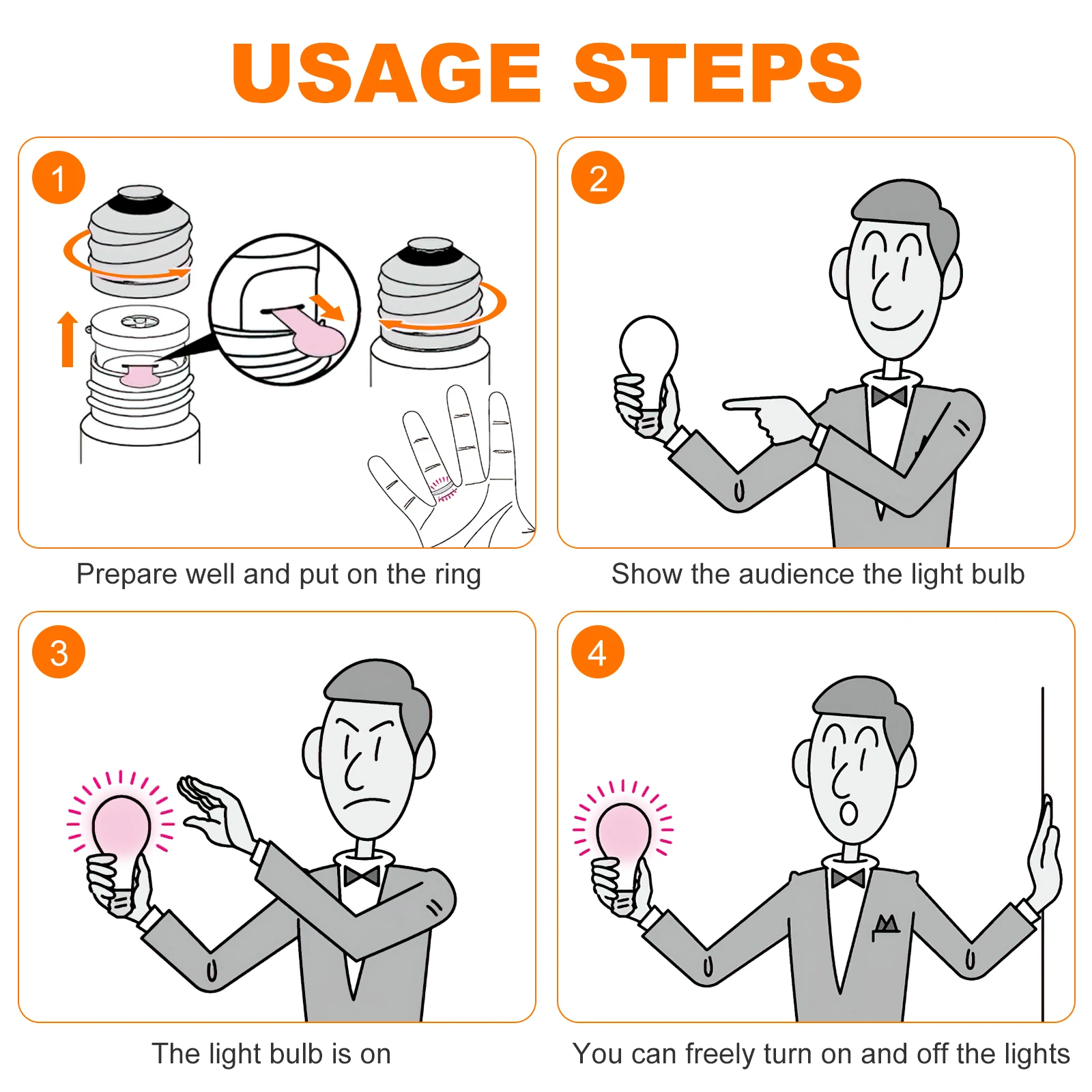 USAGE STEPS

1

Prepare well and put on the ring

2

Show the audience the light bulb

3

The light bulb is on

4

You can freely turn on and off the lights