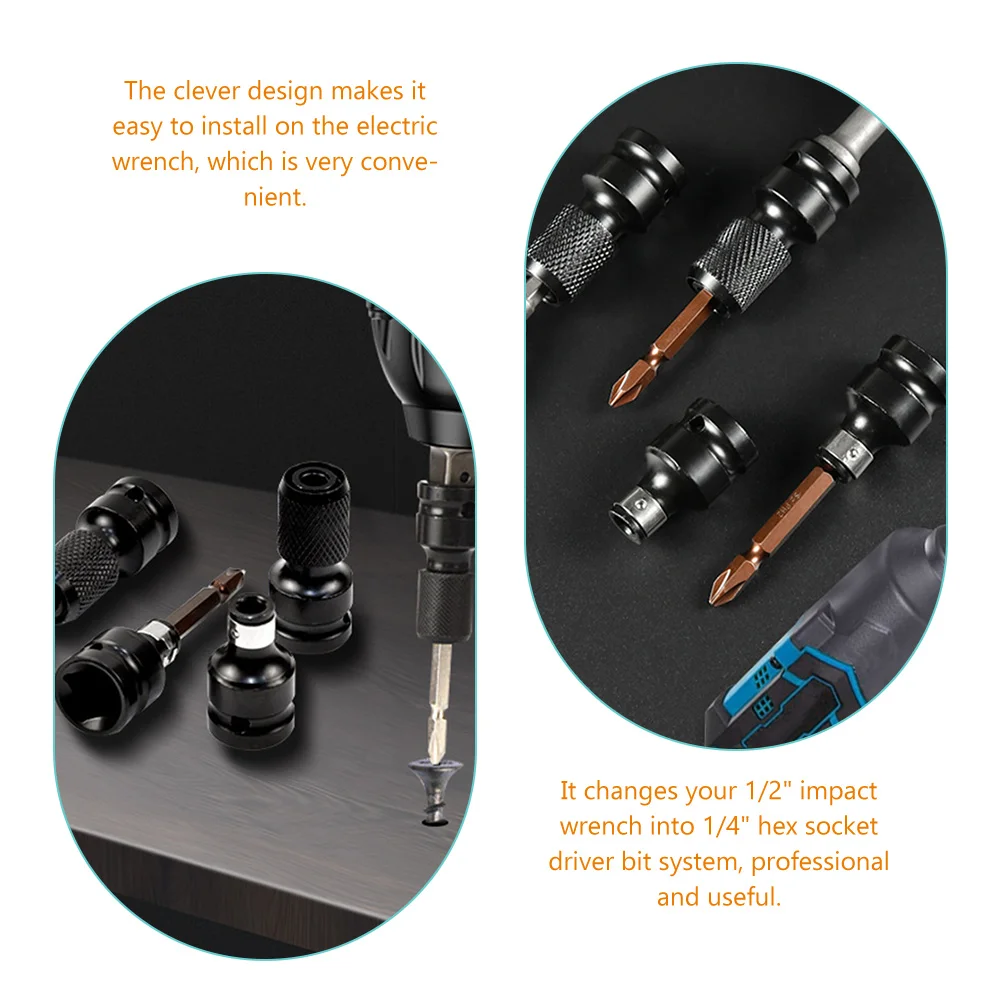 The clever design makes it easy to install on the electric wrench, which is very convenient.

It changes your 1/2" impact wrench into 1/4" hex socket driver bit system, professional and useful.