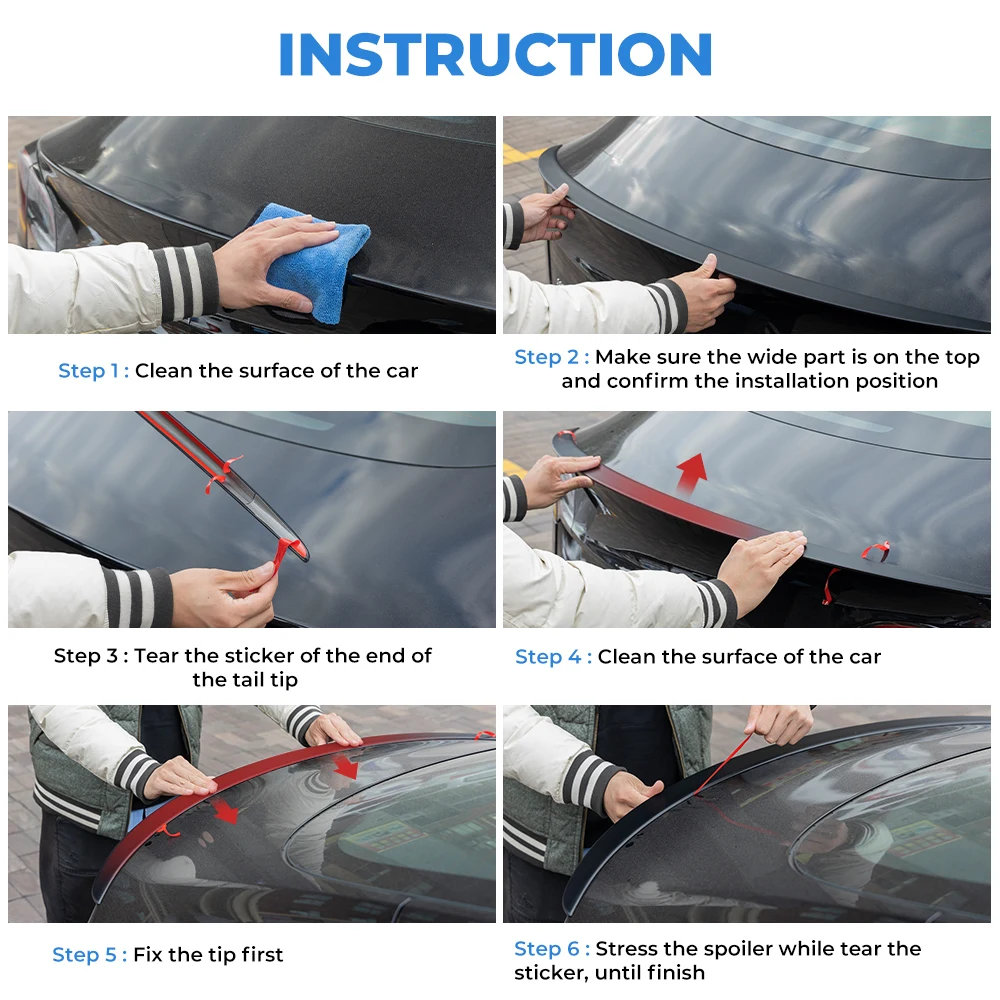 INSTRUCTION

Step 1 : Clean the surface of the car

Step 2 : Make sure the wide part is on the top and confirm the installation position

Step 3 : Tear the sticker of the end of the tail tip

Step 4 : Clean the surface of the car

Step 5 : Fix the tip first

Step 6 : Stress the spoiler while tear the sticker, until finish