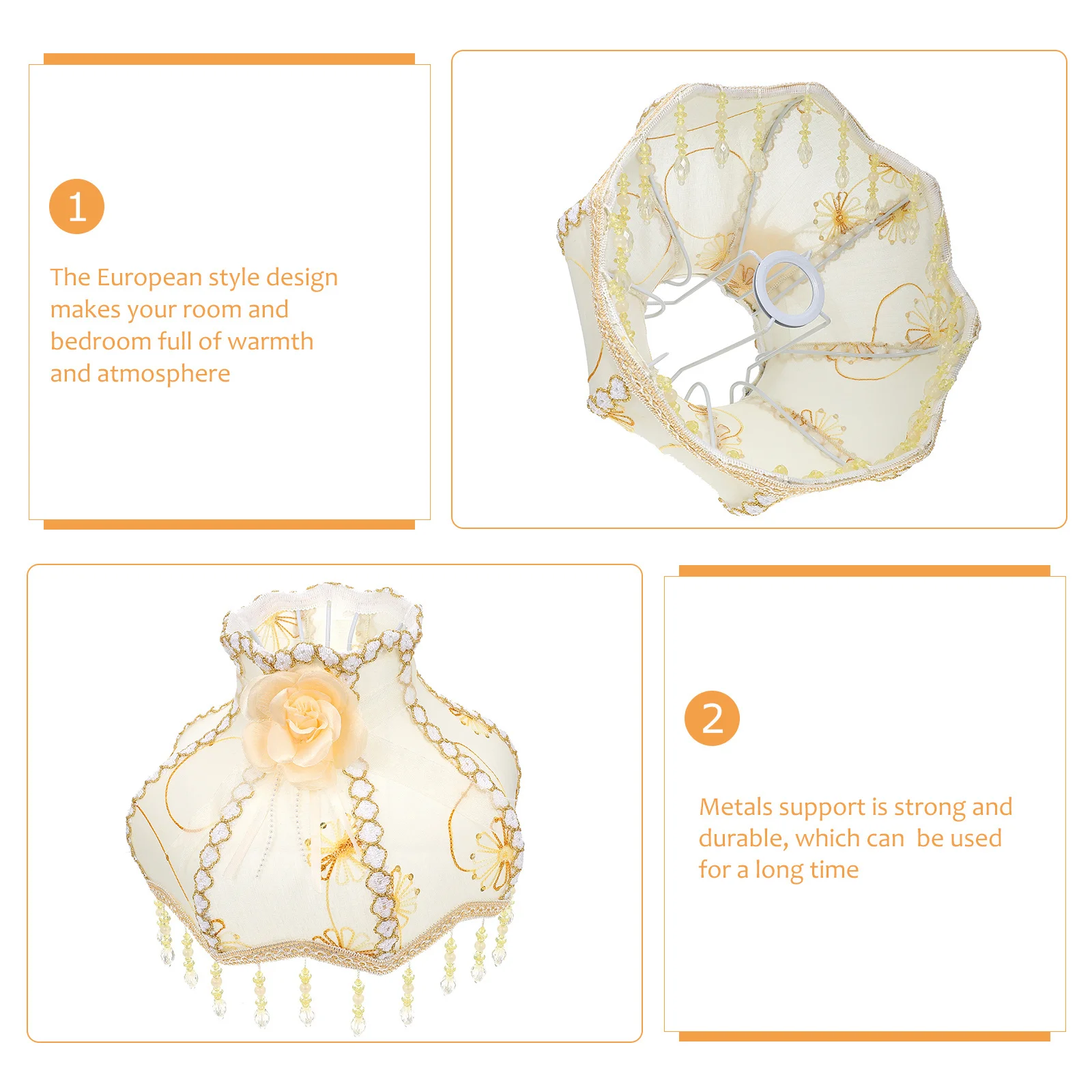 1

The European style design makes your room and bedroom full of warmth and atmosphere

2

Metals support is strong and durable, which can  be used for a long time