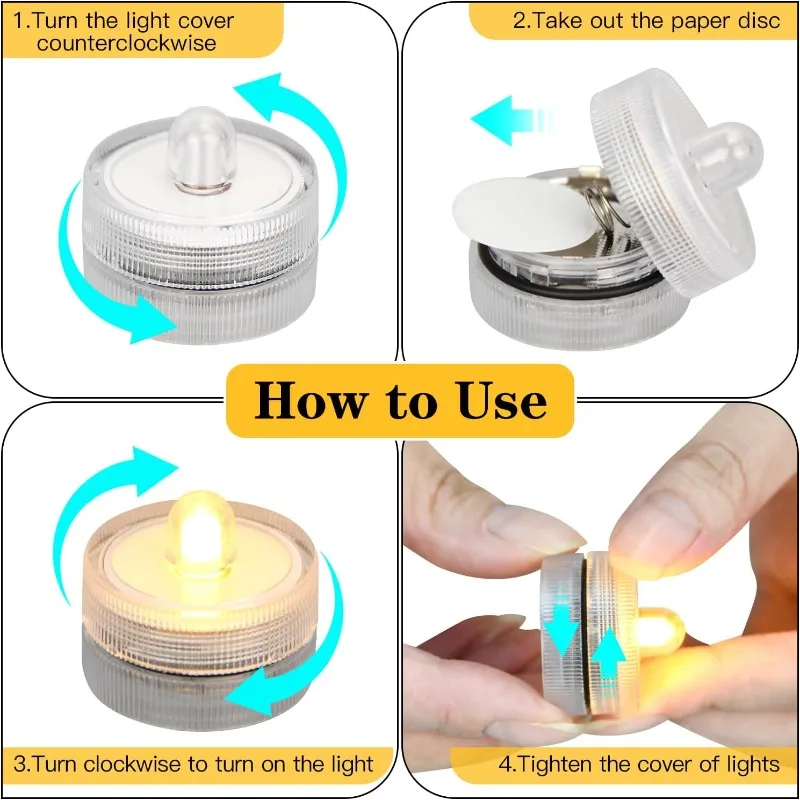 1.Turn the light cover counterclockwise

2.Take out the paper disc

How to Use

3.Turn clockwise to turn on the light

4.Tighten the cover of lights