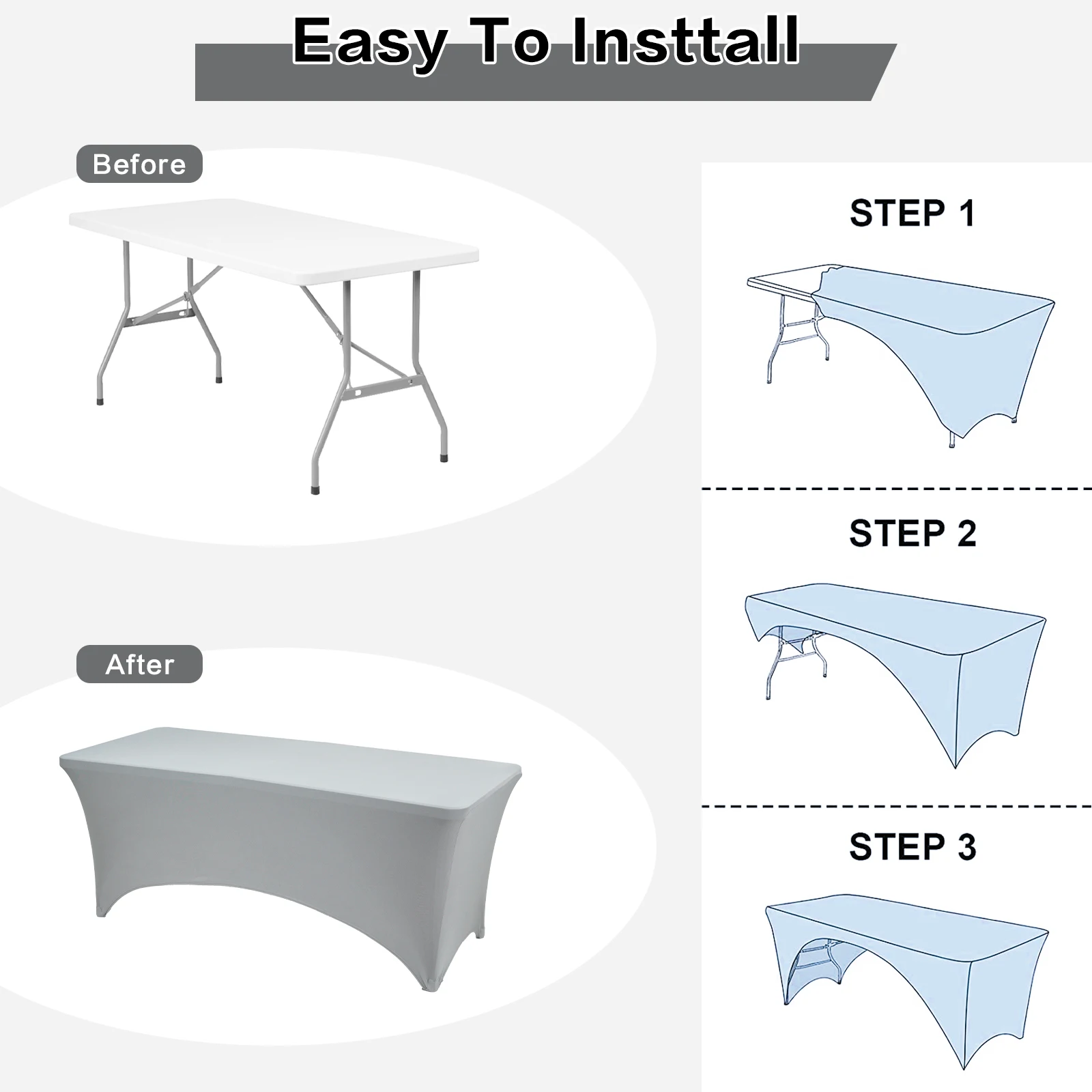 Easy To Insttall

Before

After

STEP 1

STEP 2

STEP 3