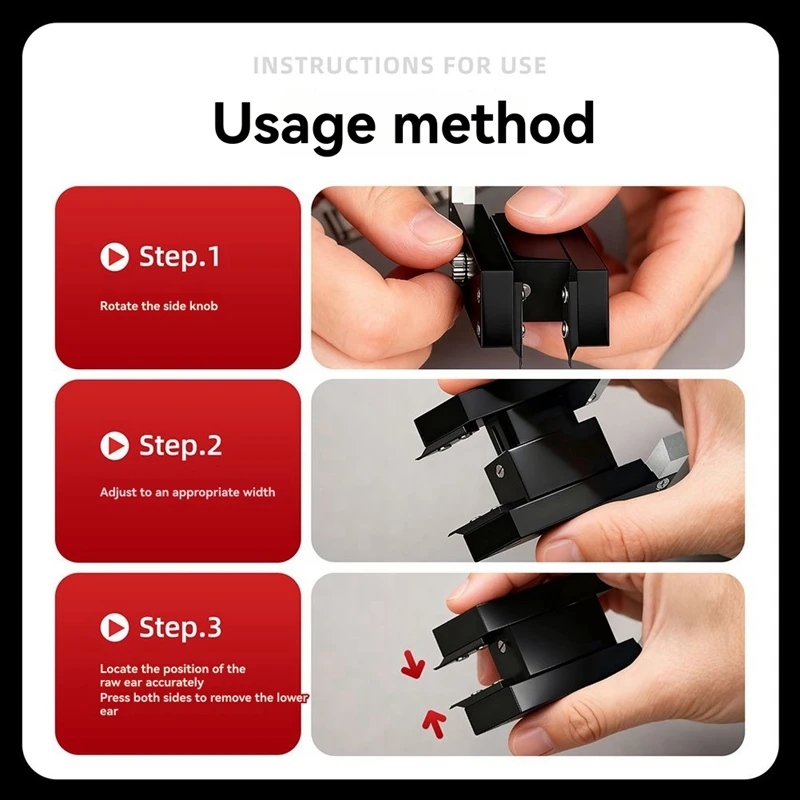 INSTRUCTIONS FOR USE

Usage method

Step.1

Rotate the side knob

Step.2

Adjust to an appropriate width

Step.3

Locate the position of the raw ear accurately
Press both sides to remove the lower ear