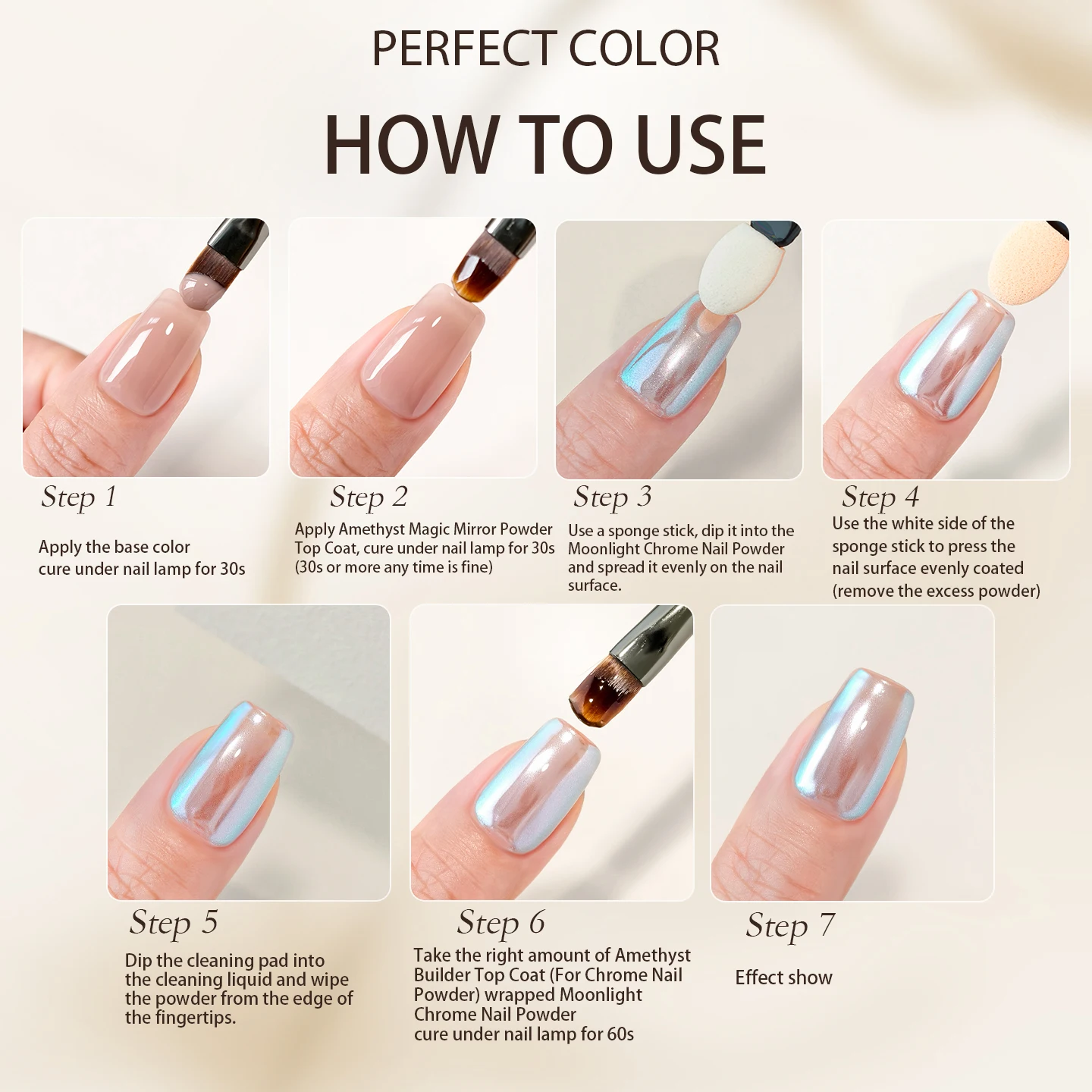 PERFECT COLOR

HOW TO USE

Step 1

Apply the base color cure under nail lamp for 30s

Step 2

Apply Amethyst Magic Mirror Powder Top Coat, cure under nail lamp for 30s (30s or more any time is fine)

Step 3

Use a sponge stick, dip it into the Moonlight Chrome Nail Powder and spread it evenly on the nail surface.

Step 4

Use the white side of the sponge stick to press the nail surface evenly coated (remove the excess powder)

Step 5

Dip the cleaning pad into the cleaning liquid and wipe the powder from the edge of the fingertips.

Step 6

Take the right amount of Amethyst Builder Top Coat (For Chrome Nail Powder) wrapped Moonlight Chrome Nail Powder cure under nail lamp for 60s

Step 7

Effect show