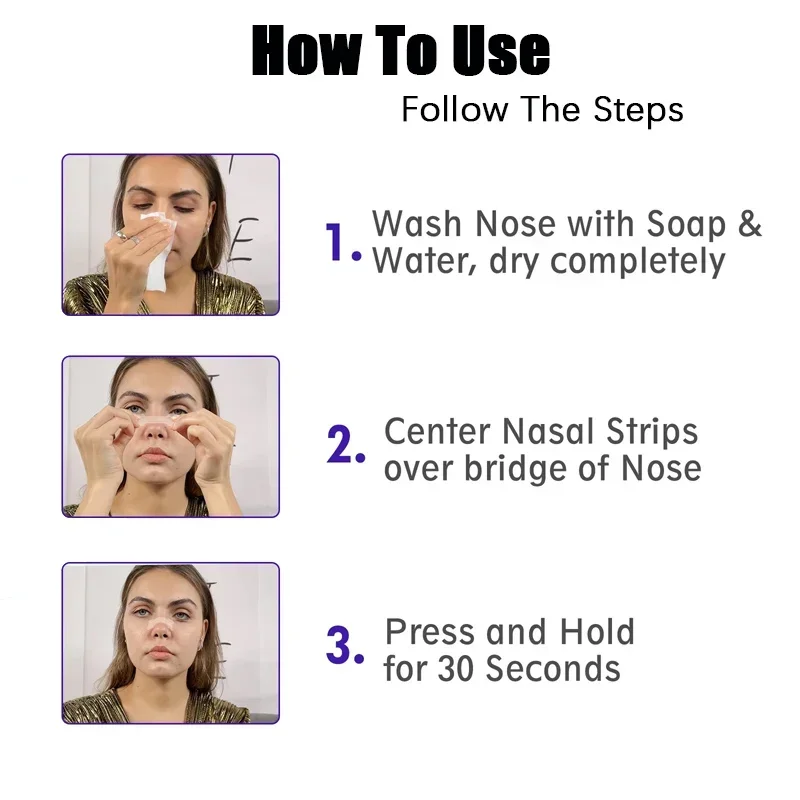 How To Use
Follow The Steps

1. Wash Nose with Soap & Water, dry completely

2. Center Nasal Strips over bridge of Nose

3. Press and Hold for 30 Seconds