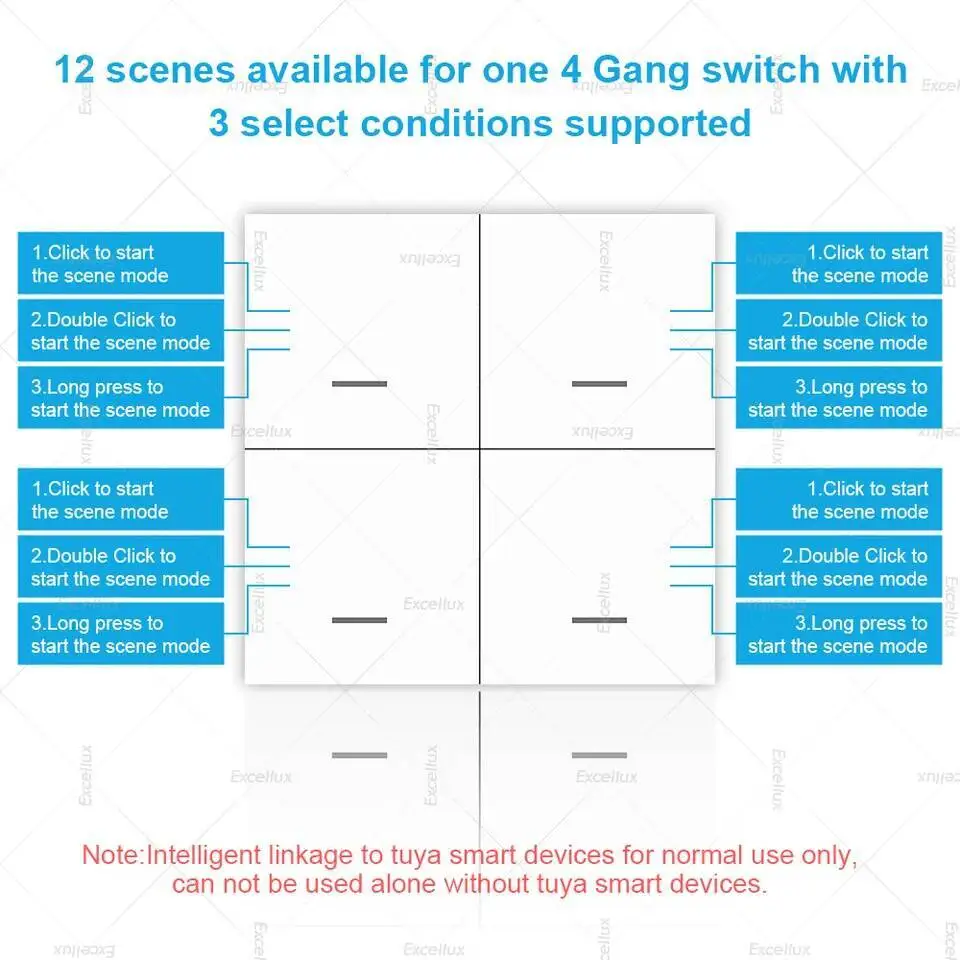 12 scenes available for one 4 Gang switch with 3 select conditions supported

1.Click to start the scene mode

2.Double Click to start the scene mode

3.Long press to start the scene mode

1.Click to start the scene mode

2.Double Click to start the scene mode

3.Long press to start the scene mode

1.Click to start the scene mode

2.Double Click to start the scene mode

3.Long press to start the scene mode

1.Click to start the scene mode

2.Double Click to start the scene mode

3.Long press to start the scene mode

Excellux

Note:Intelligent linkage to tuya smart devices for normal use only, can not be used alone without tuya smart devices.