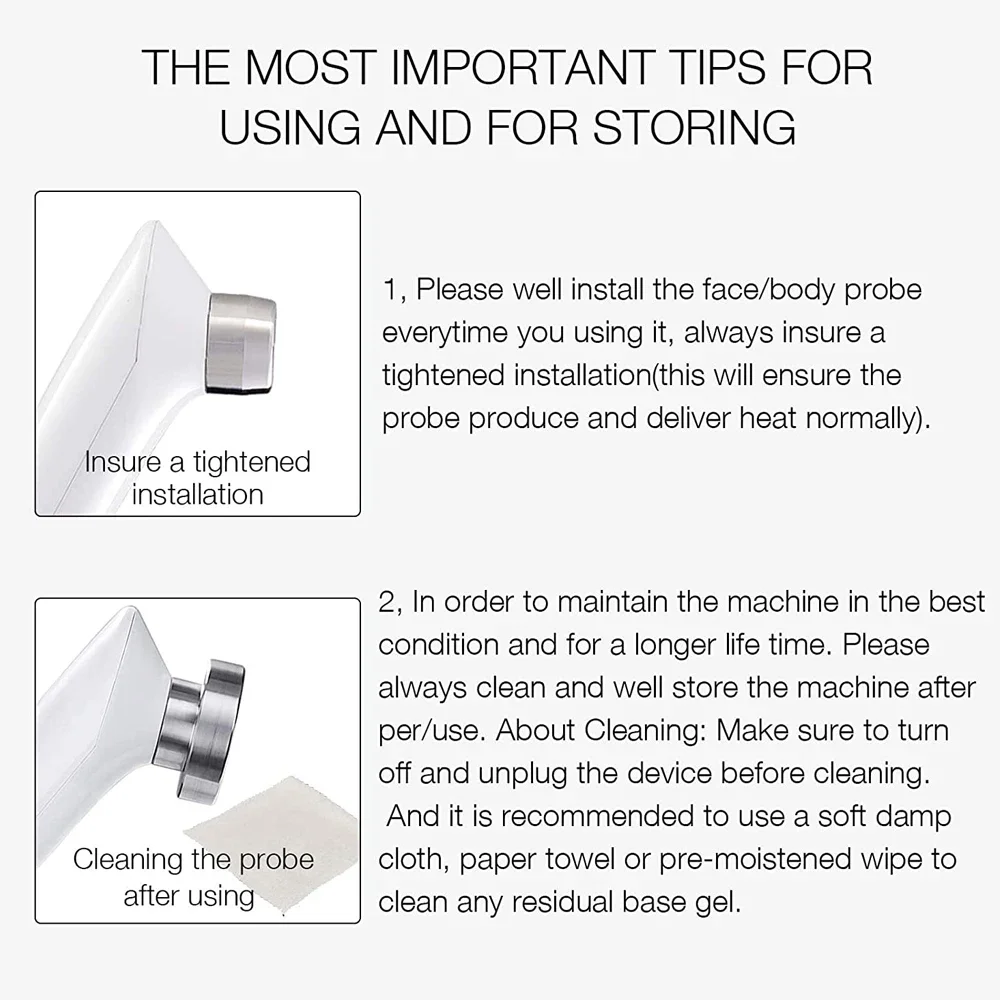 THE MOST IMPORTANT TIPS FOR USING AND FOR STORING

Insure a tightened installation

1, Please well install the face/body probe everytime you using it, always insure a tightened installation(this will ensure the probe produce and deliver heat normally).

Cleaning the probe after using

2, In order to maintain the machine in the best condition and for a longer life time. Please always clean and well store the machine after per/use. About Cleaning: Make sure to turn off and unplug the device before cleaning. And it is recommended to use a soft damp cloth, paper towel or pre-moistened wipe to clean any residual base gel.