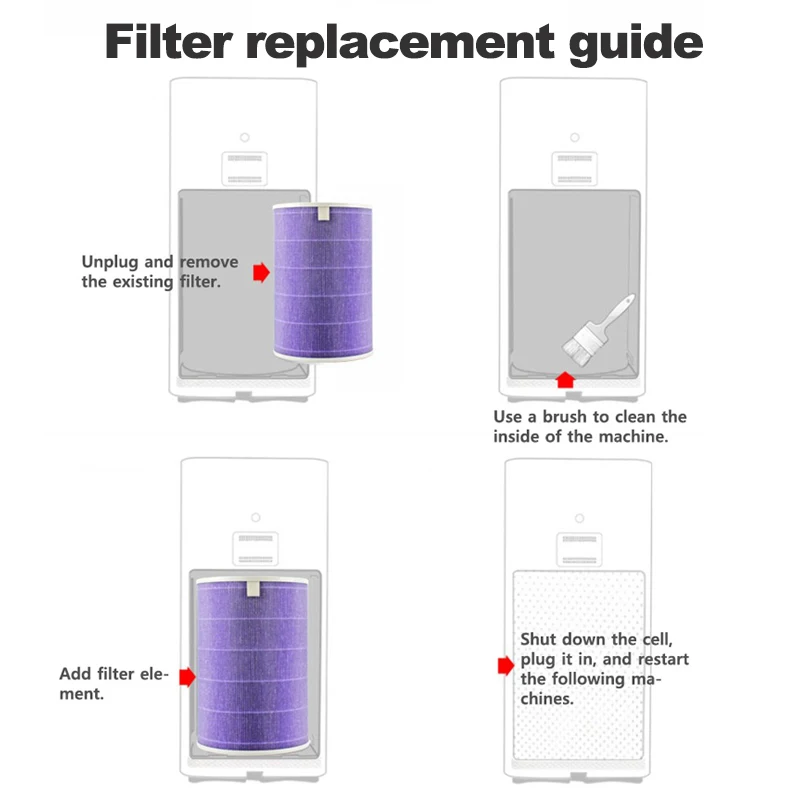 Filter replacement guide

Unplug and remove the existing filter.

Use a brush to clean the inside of the machine.

Add filter element.

Shut down the cell, plug it in, and restart the following machines.