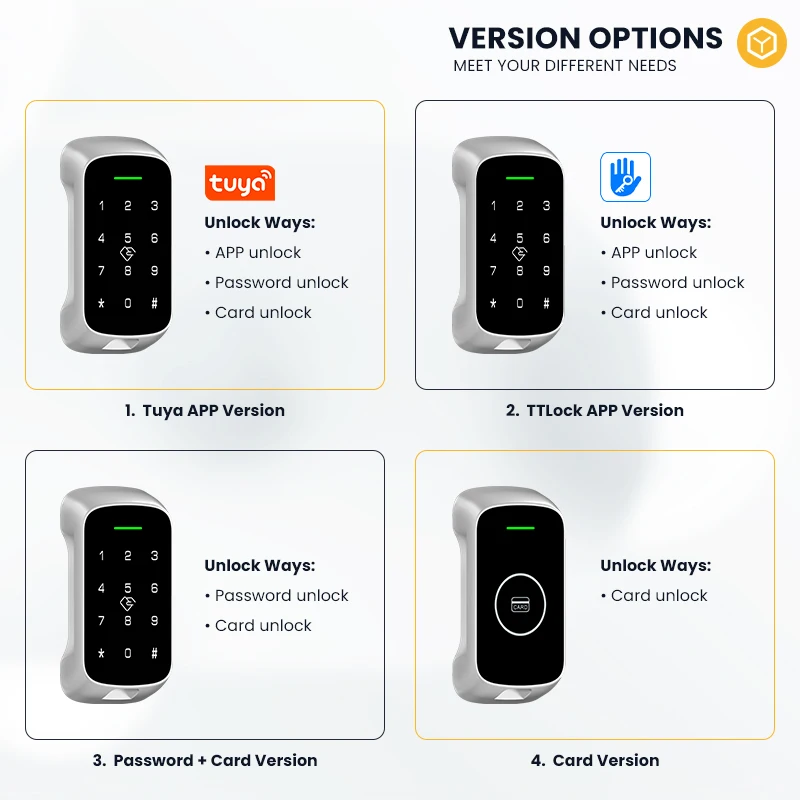 VERSION OPTIONS
MEET YOUR DIFFERENT NEEDS

1 2 3
4 5 6
7 8 9
* 0 #

tuya

Unlock Ways:
• APP unlock
• Password unlock
• Card unlock

1. Tuya APP Version

1 2 3
4 5 6
7 8 9
* 0 #

Unlock Ways:
• APP unlock
• Password unlock
• Card unlock

2. TTLock APP Version

1 2 3
4 5 6
7 8 9
* 0 #

Unlock Ways:
• Password unlock
• Card unlock

3. Password + Card Version

CARD

Unlock Ways:
• Card unlock

4. Card Version