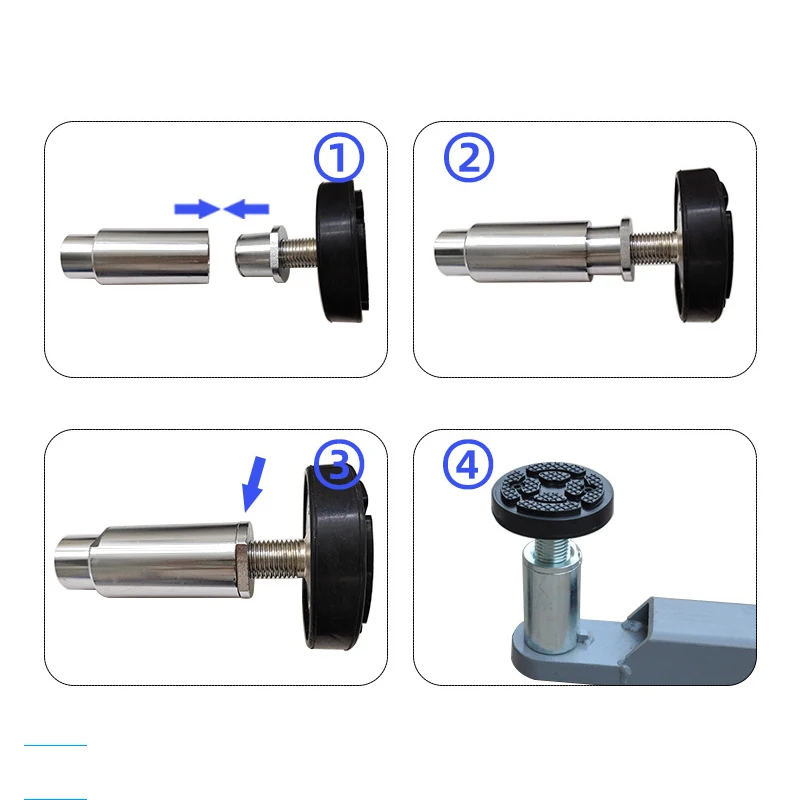 ①

②

③

④