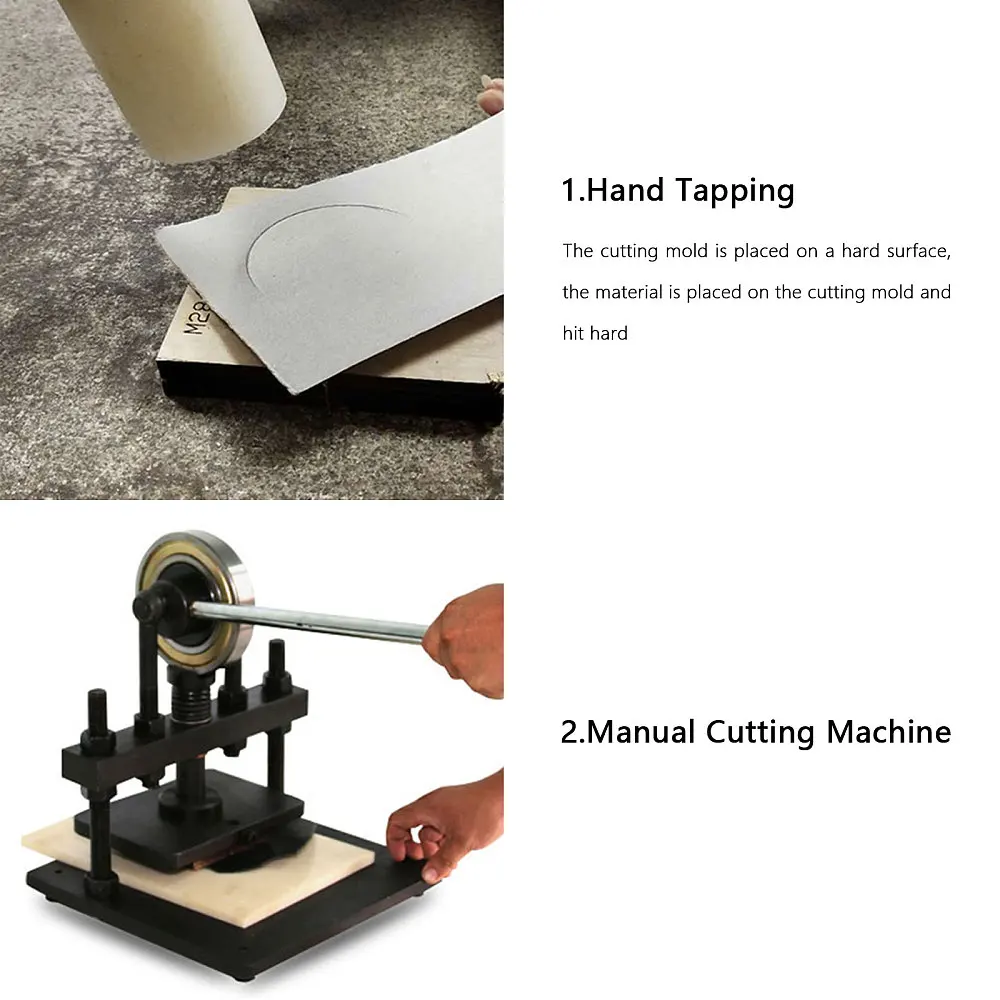 M28

1.Hand Tapping

The cutting mold is placed on a hard surface, the material is placed on the cutting mold and hit hard

2.Manual Cutting Machine