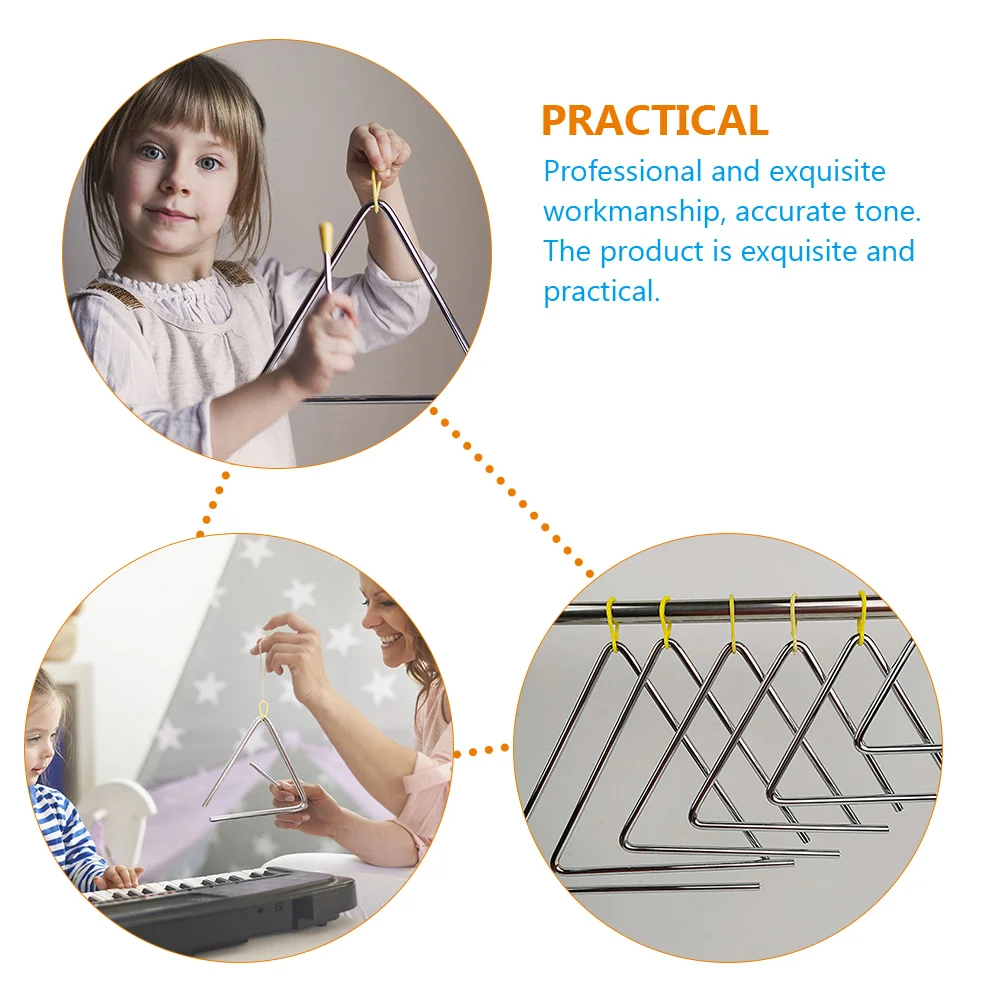 PRACTICAL

Professional and exquisite workmanship, accurate tone. The product is exquisite and practical.