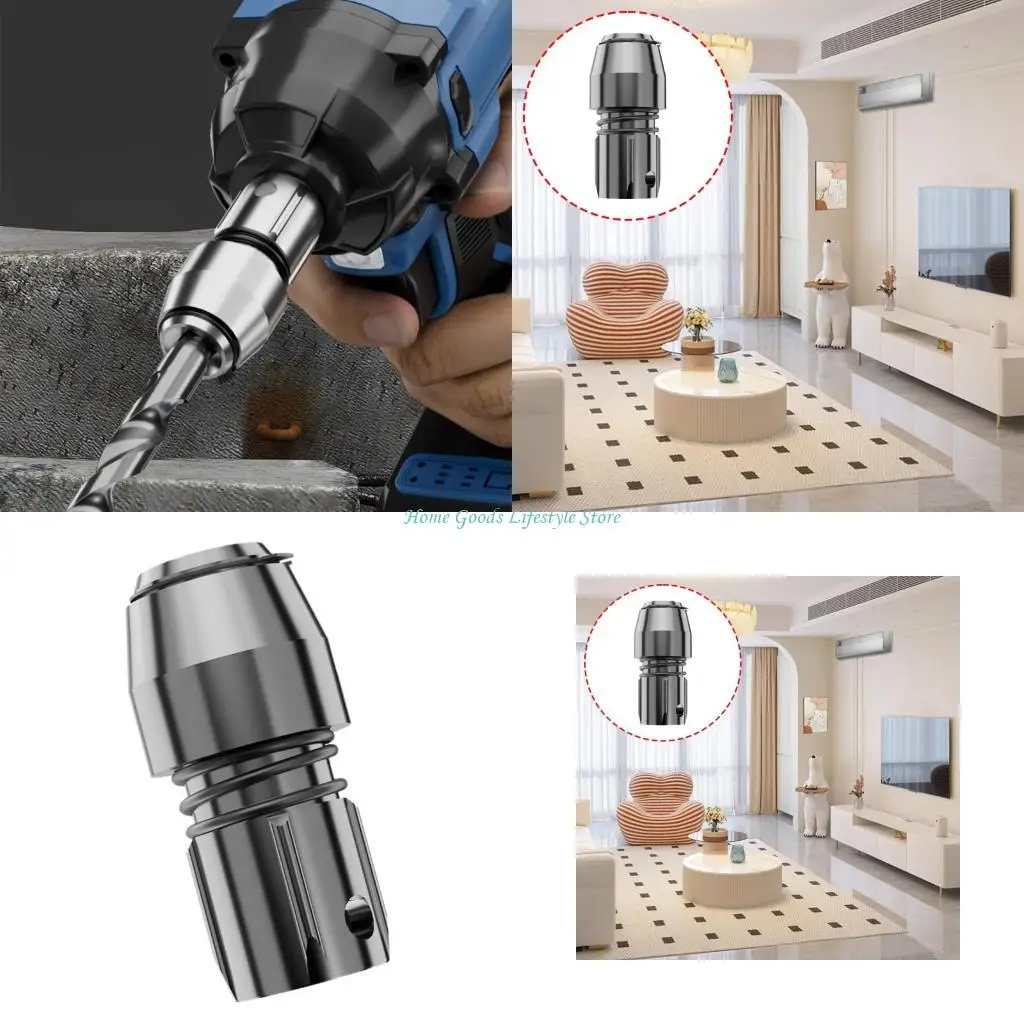 Home Goods Lifestyle Store