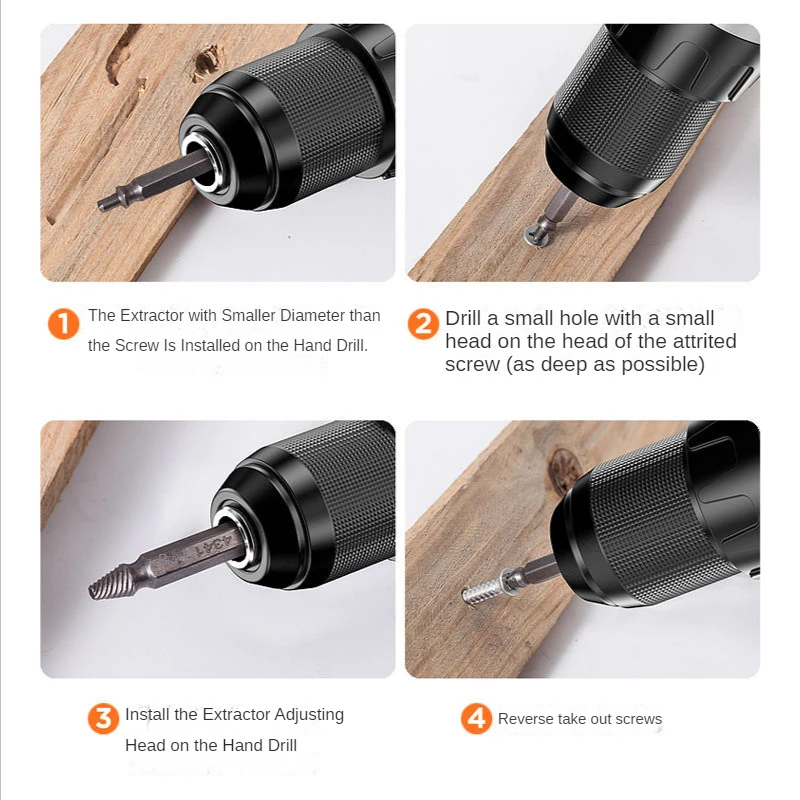 1 The Extractor with Smaller Diameter than the Screw Is Installed on the Hand Drill.

2 Drill a small hole with a small head on the head of the attrited screw (as deep as possible)

3 Install the Extractor Adjusting Head on the Hand Drill

4 Reverse take out screws