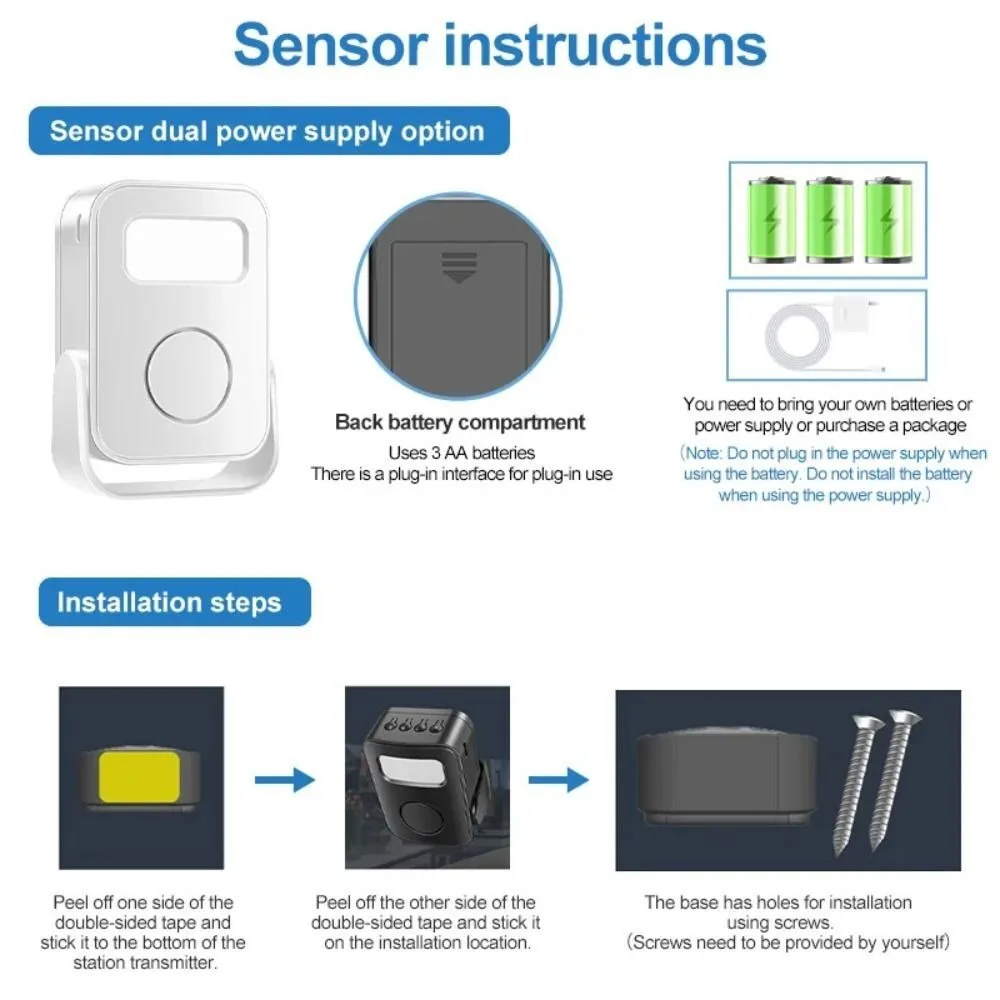 Sensor instructions

Sensor dual power supply option

Back battery compartment

Uses 3 AA batteries
There is a plug-in interface for plug-in use

You need to bring your own batteries or power supply or purchase a package

(Note: Do not plug in the power supply when using the battery. Do not install the battery when using the power supply.)

Installation steps

Peel off one side of the double-sided tape and stick it to the bottom of the station transmitter.

Peel off the other side of the double-sided tape and stick it on the installation location.

The base has holes for installation using screws.
(Screws need to be provided by yourself)