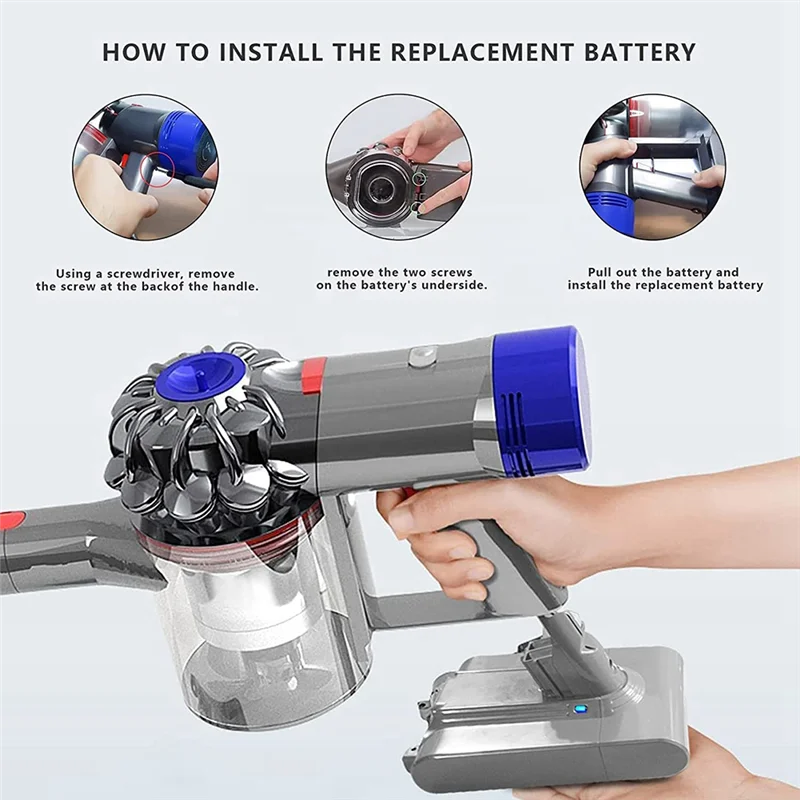 HOW TO INSTALL THE REPLACEMENT BATTERY

Using a screwdriver, remove the screw at the backof the handle.

remove the two screws on the battery's underside.

Pull out the battery and install the replacement battery