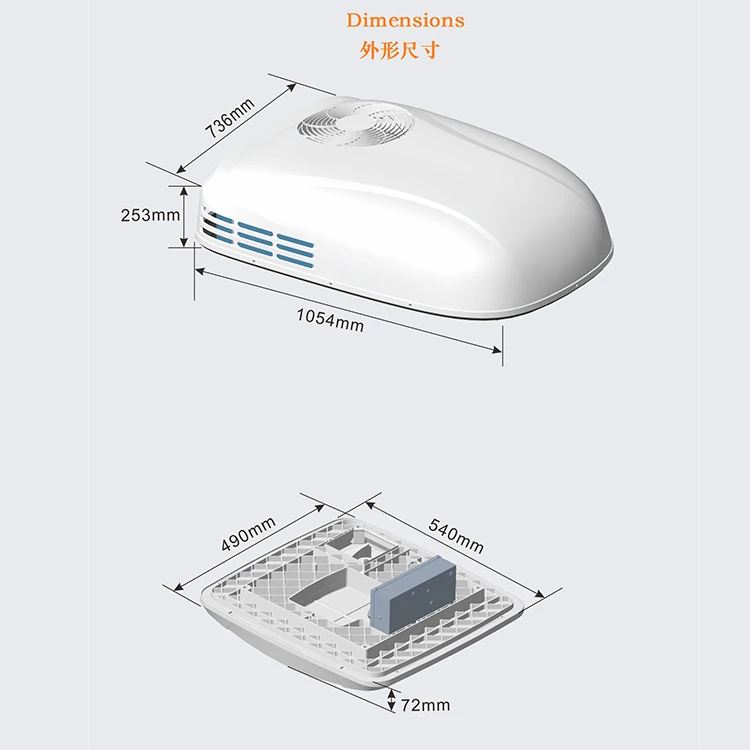 Dimensions
外形尺寸

736mm

253mm

1054mm

490mm

540mm

72mm