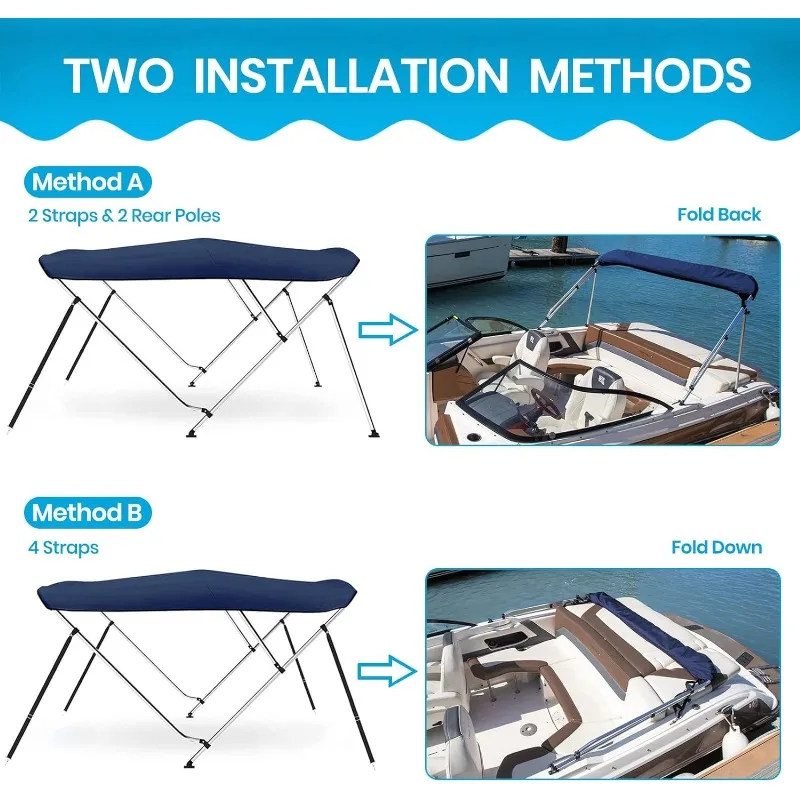 TWO INSTALLATION METHODS

Method A

2 Straps & 2 Rear Poles

Fold Back

Method B

4 Straps

Fold Down