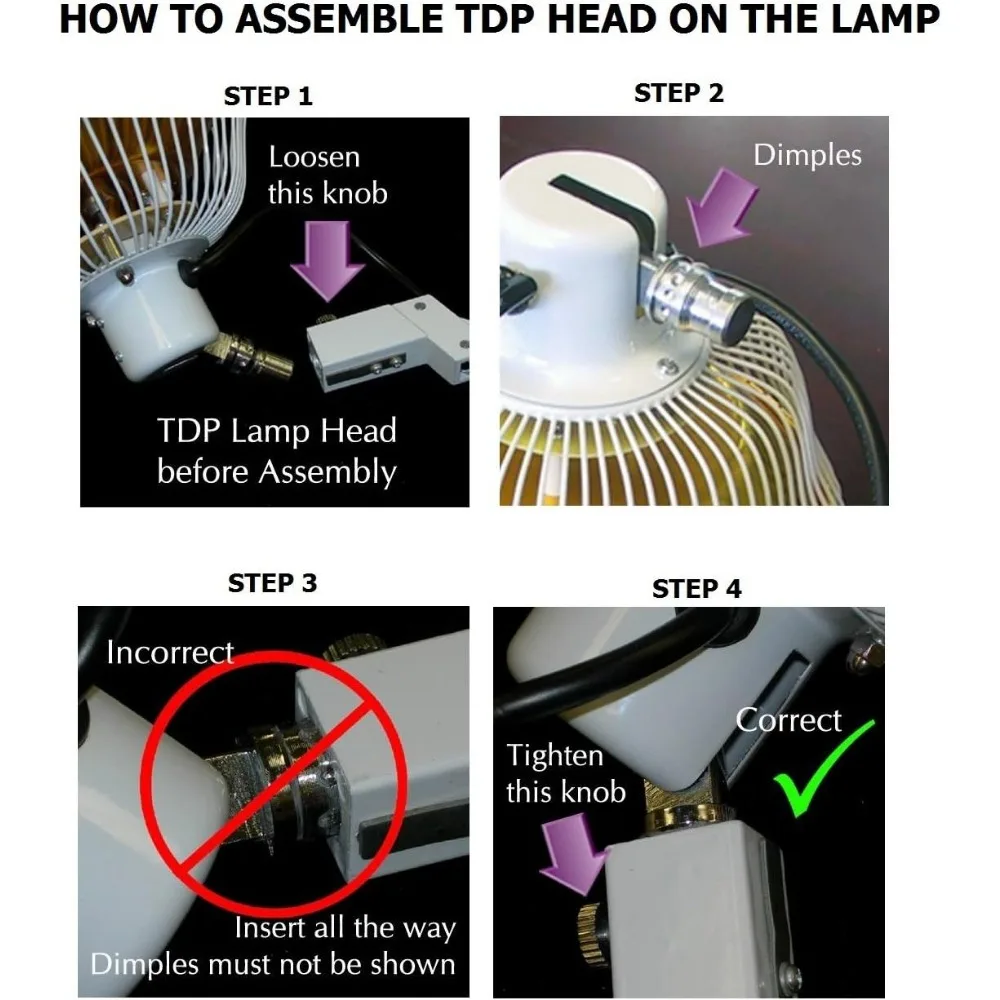 HOW TO ASSEMBLE TDP HEAD ON THE LAMP

STEP 1

Loosen this knob

TDP Lamp Head before Assembly

STEP 2

Dimples

STEP 3

Incorrect

Insert all the way
Dimples must not be shown

STEP 4

Correct

Tighten this knob