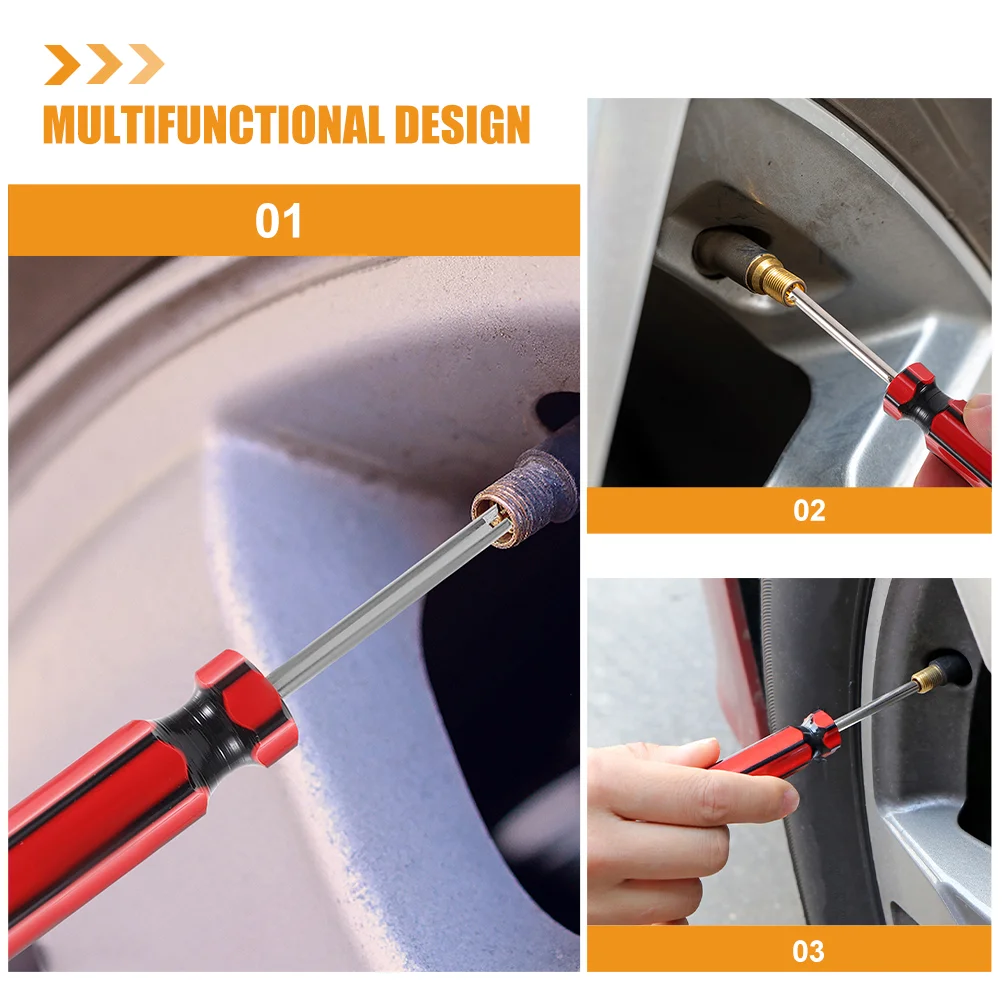 MULTIFUNCTIONAL DESIGN

01

02

03