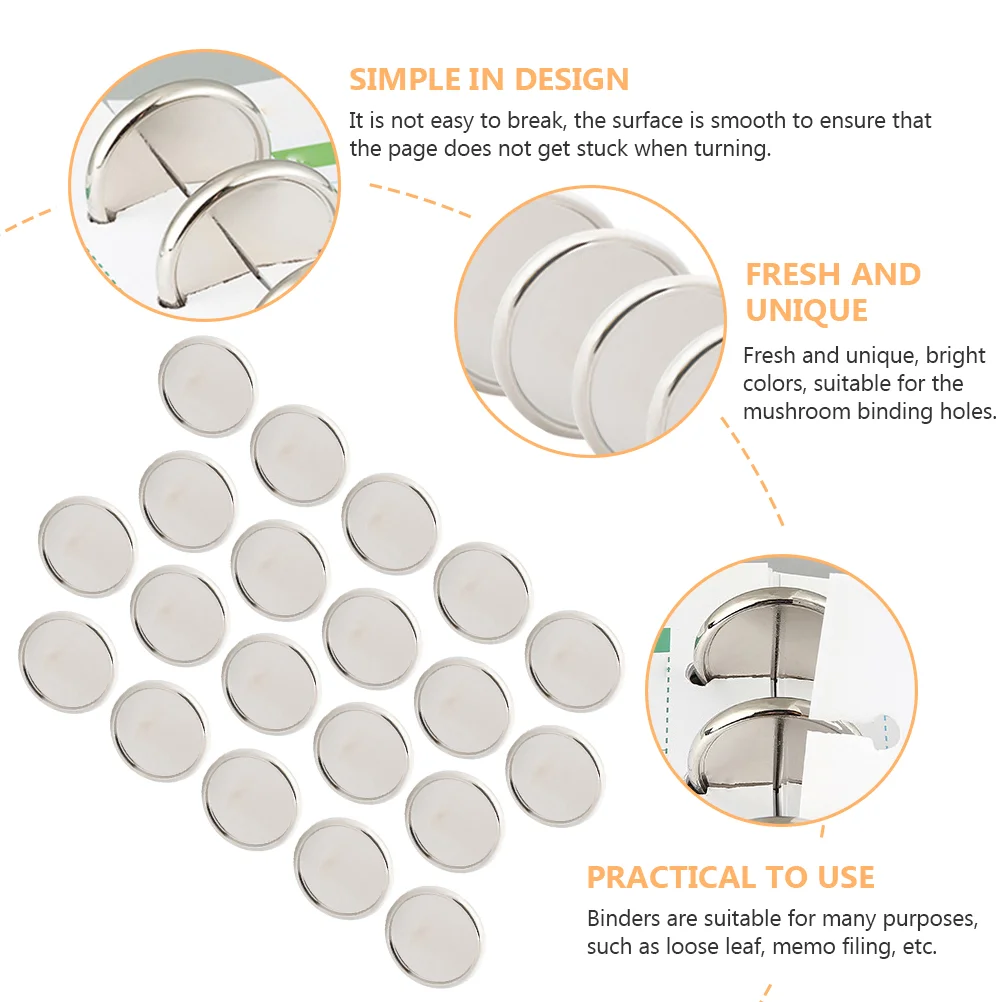 SIMPLE IN DESIGN
It is not easy to break, the surface is smooth to ensure that the page does not get stuck when turning.

FRESH AND UNIQUE
Fresh and unique, bright colors, suitable for the mushroom binding holes.

PRACTICAL TO USE
Binders are suitable for many purposes, such as loose leaf, memo filing, etc.