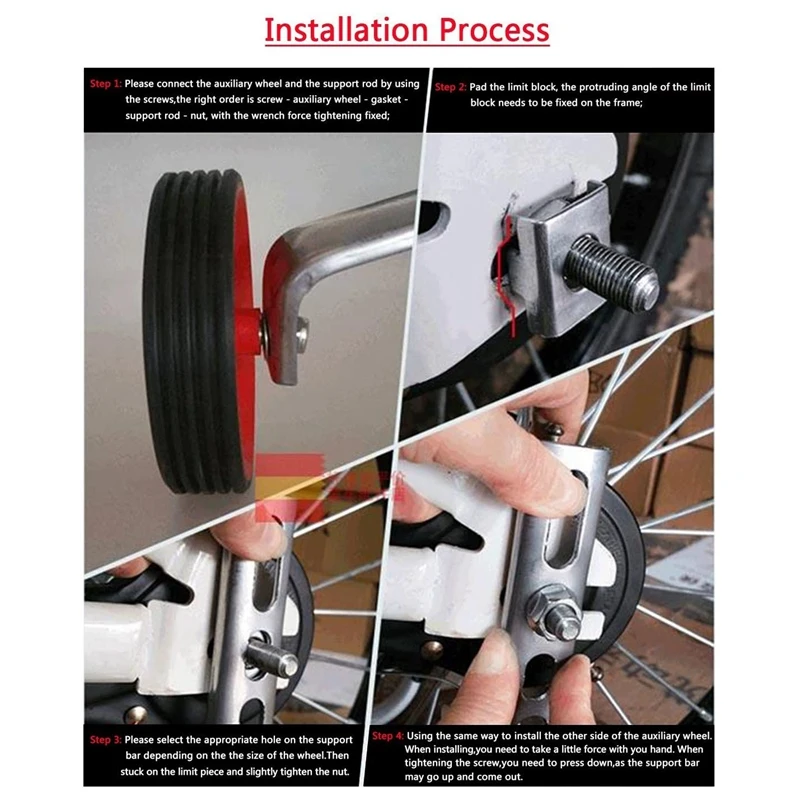 Installation Process

Step 1: Please connect the auxiliary wheel and the support rod by using the screws,the right order is screw - auxiliary wheel - gasket - support rod - nut, with the wrench force tightening fixed;

Step 2: Pad the limit block, the protruding angle of the limit block needs to be fixed on the frame;

Step 3: Please select the appropriate hole on the support bar depending on the the size of the wheel.Then stuck on the limit piece and slightly tighten the nut.

Step 4: Using the same way to install the other side of the auxiliary wheel. When installing,you need to take a little force with you hand. When tightening the screw,you need to press down,as the support bar may go up and come out.