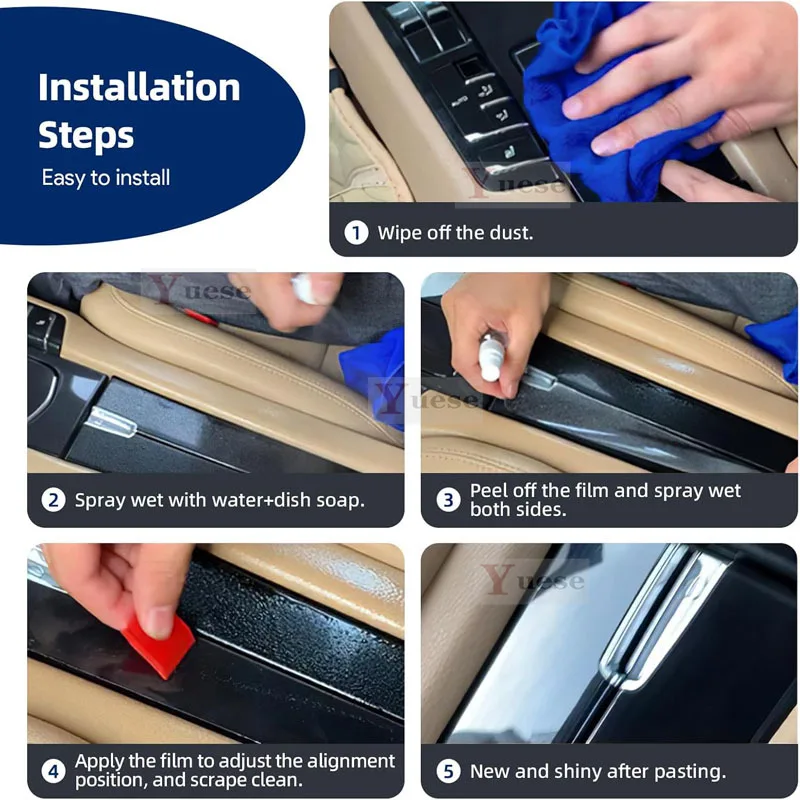 Installation Steps
Easy to install

Yuese

1 Wipe off the dust.

Yuese

2 Spray wet with water+dish soap.

Yuese

3 Peel off the film and spray wet both sides.

4 Apply the film to adjust the alignment position, and scrape clean.

Yuese

5 New and shiny after pasting.