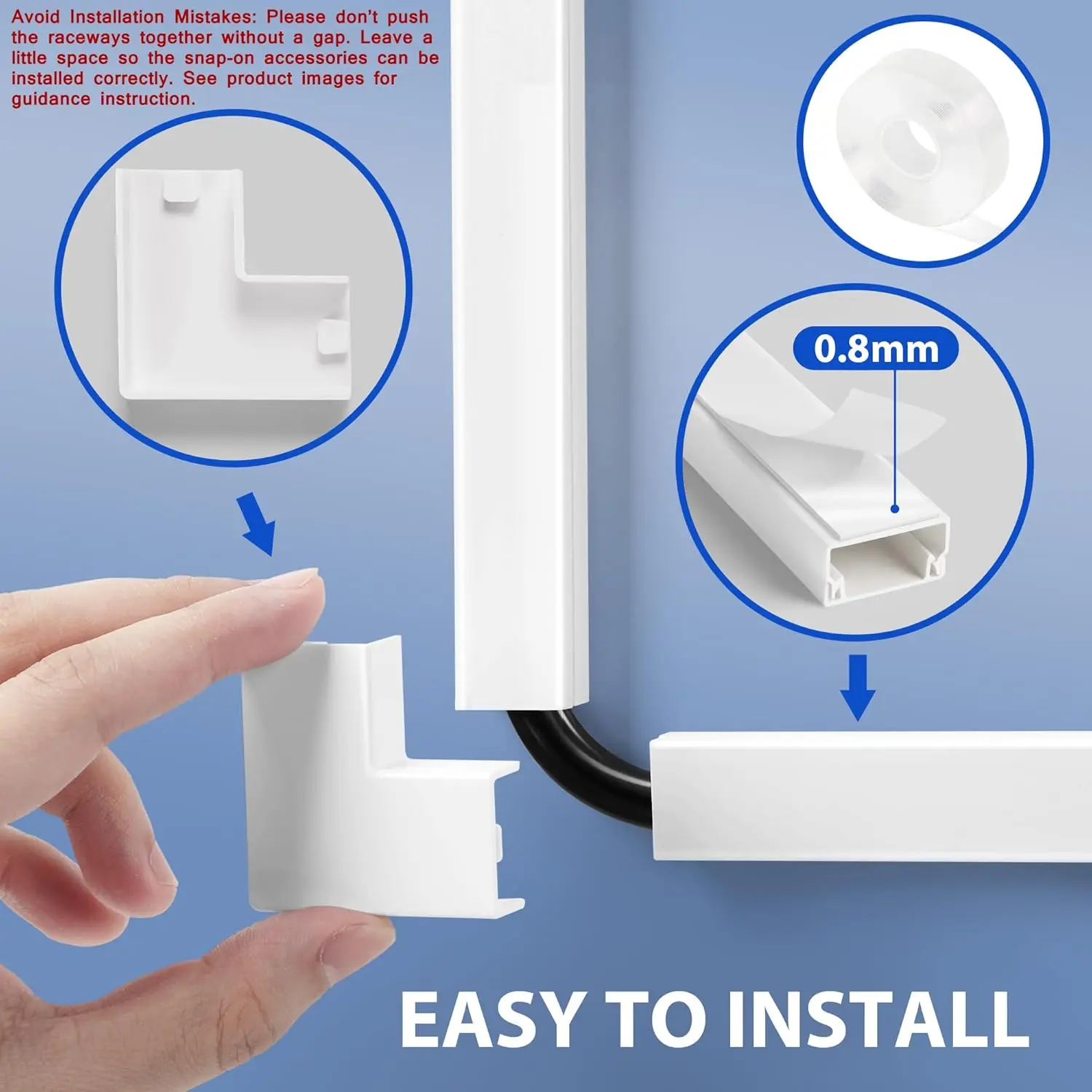 Avoid Installation Mistakes: Please don't push the raceways together without a gap. Leave a little space so the snap-on accessories can be installed correctly. See product images for guidance instruction.

0.8mm

EASY TO INSTALL