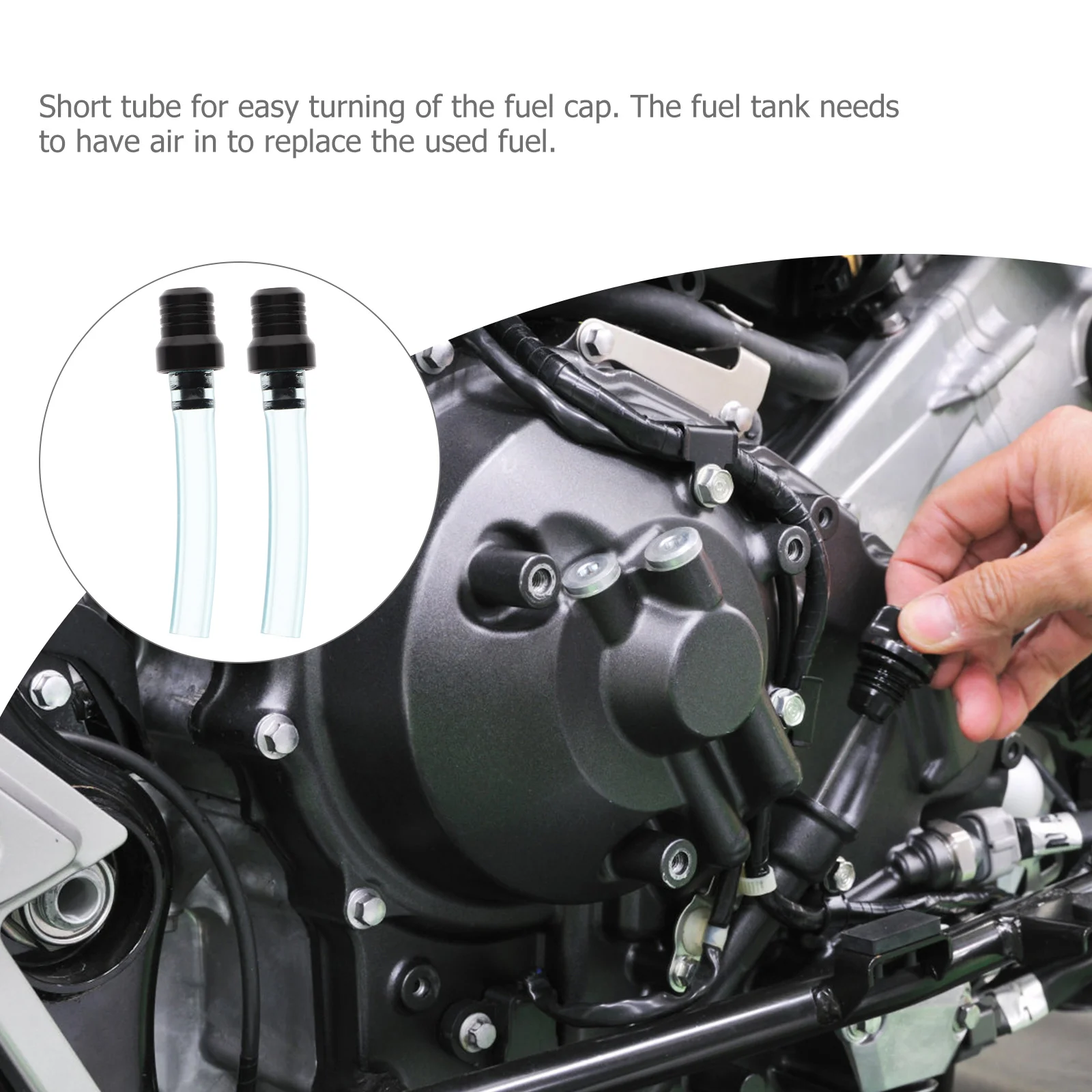 Short tube for easy turning of the fuel cap. The fuel tank needs to have air in to replace the used fuel.