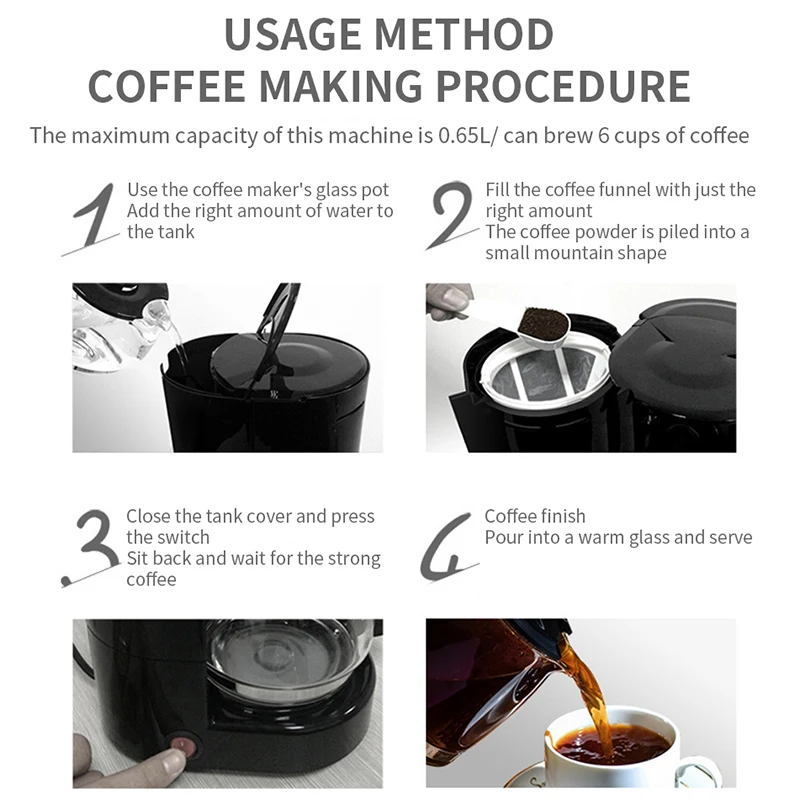 USAGE METHOD
COFFEE MAKING PROCEDURE

The maximum capacity of this machine is 0.65L/ can brew 6 cups of coffee

1
Use the coffee maker's glass pot
Add the right amount of water to the tank

2
Fill the coffee funnel with just the right amount
The coffee powder is piled into a small mountain shape

3
Close the tank cover and press the switch
Sit back and wait for the strong coffee

4
Coffee finish
Pour into a warm glass and serve