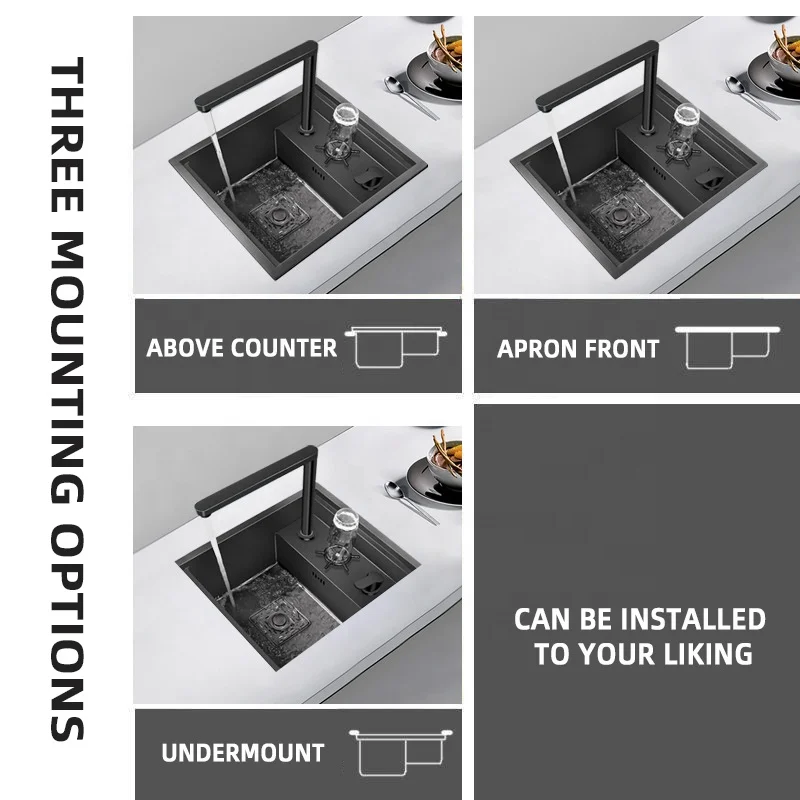 THREE MOUNTING OPTIONS

ABOVE COUNTER

APRON FRONT

UNDERMOUNT

CAN BE INSTALLED TO YOUR LIKING