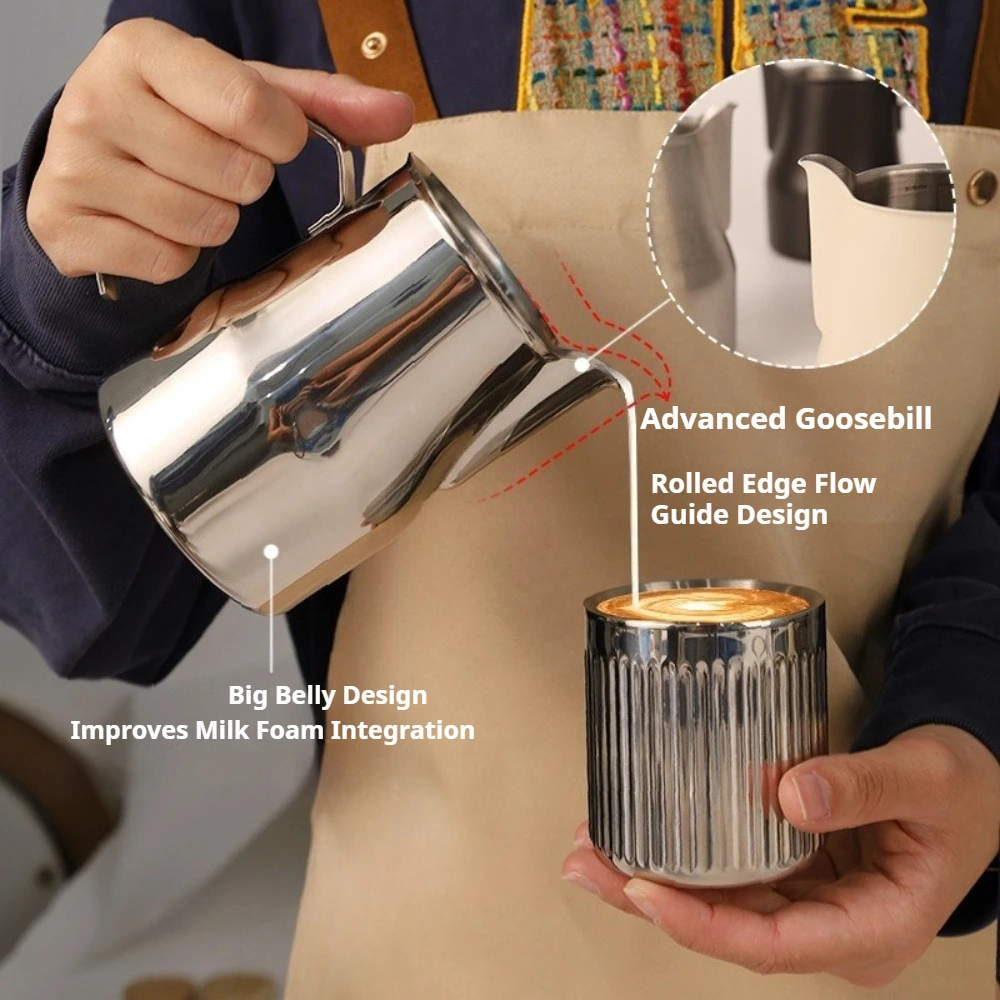 Advanced Goosebill

Rolled Edge Flow Guide Design

Big Belly Design
Improves Milk Foam Integration