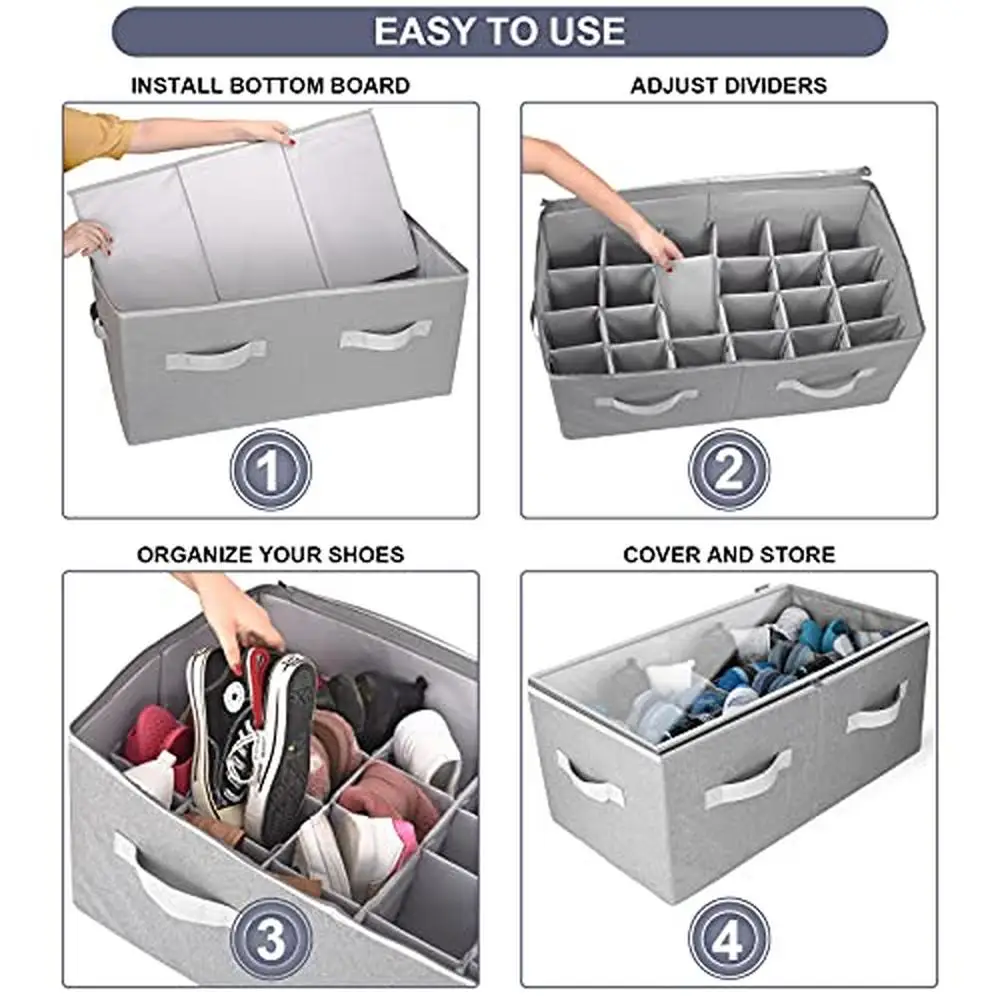 EASY TO USE

INSTALL BOTTOM BOARD

1

ADJUST DIVIDERS

2

ORGANIZE YOUR SHOES

3

COVER AND STORE

4