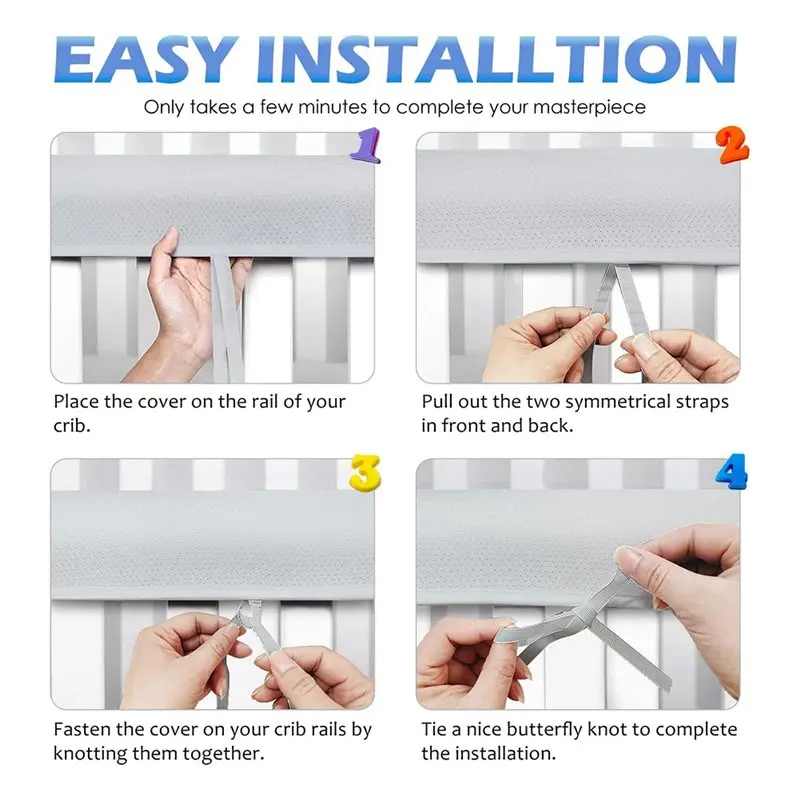 EASY INSTALLTION

Only takes a few minutes to complete your masterpiece

1

Place the cover on the rail of your crib.

2

Pull out the two symmetrical straps in front and back.

3

Fasten the cover on your crib rails by knotting them together.

4

Tie a nice butterfly knot to complete the installation.