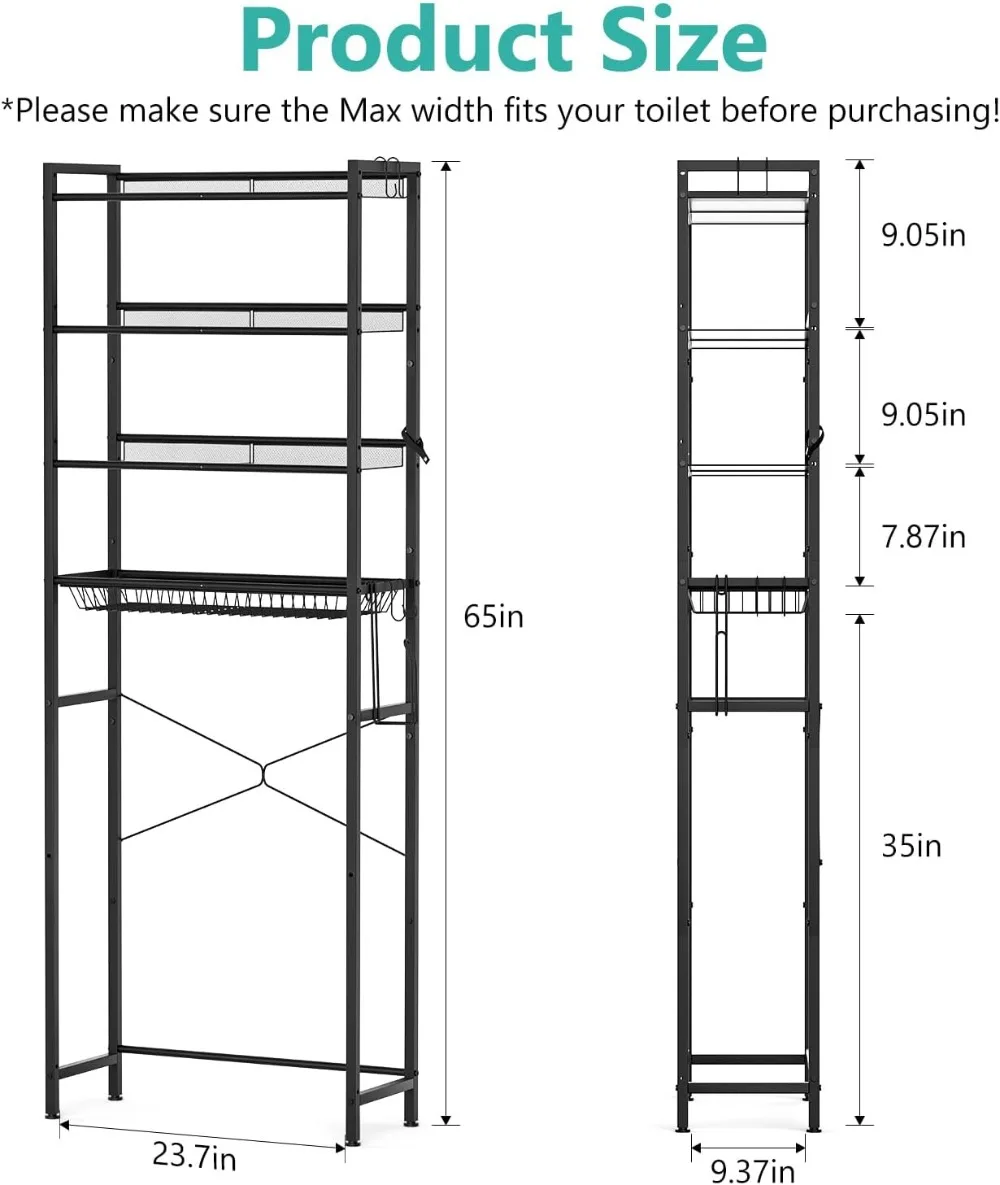 Product Size

*Please make sure the Max width fits your toilet before purchasing!

65in

23.7in

9.05in

9.05in

7.87in

35in

9.37in