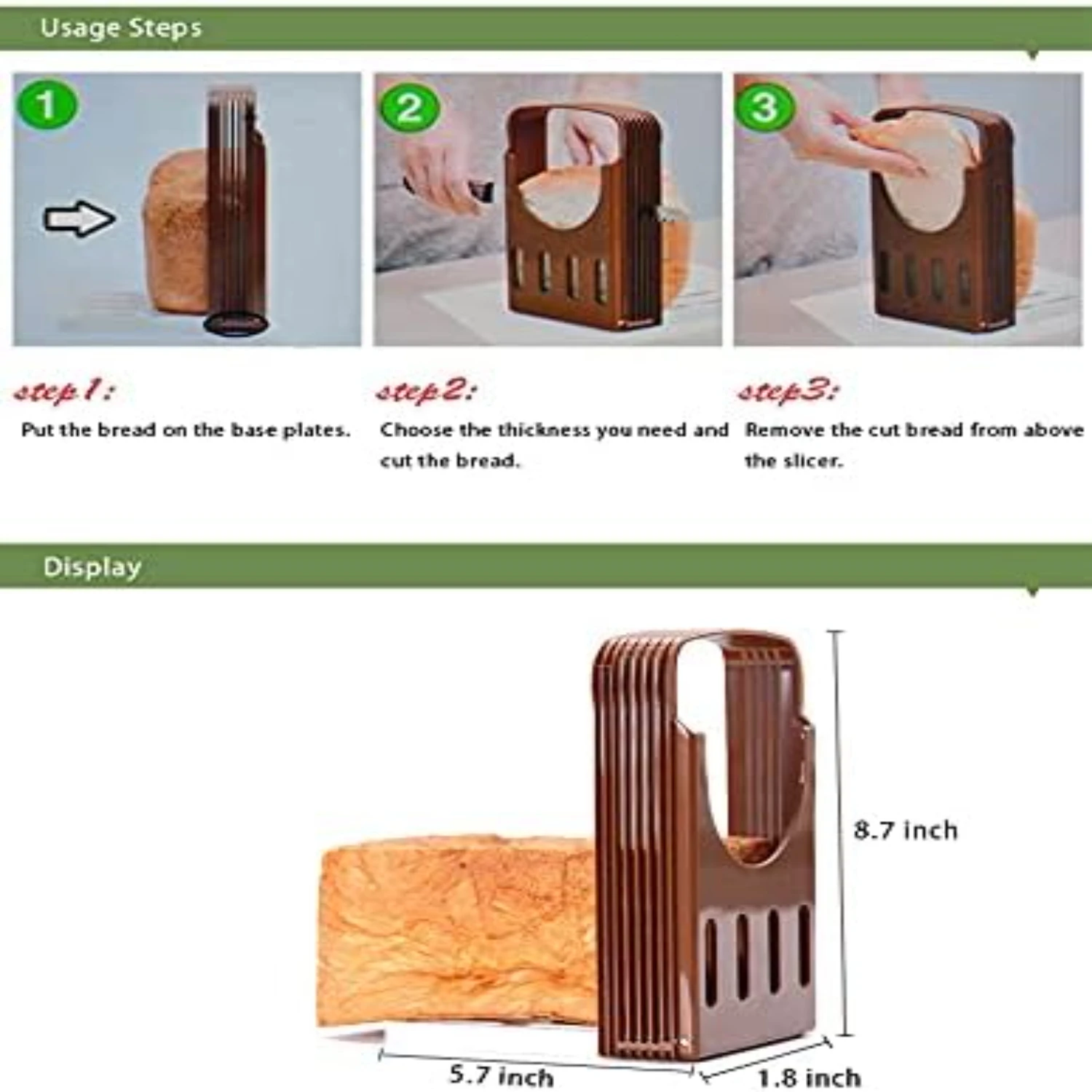 Usage Steps

1

2

3

step1:
Put the bread on the base plates.

step2:
Choose the thickness you need and cut the bread.

step3:
Remove the cut bread from above the slicer.

Display

8.7 inch

5.7 inch

1.8 inch