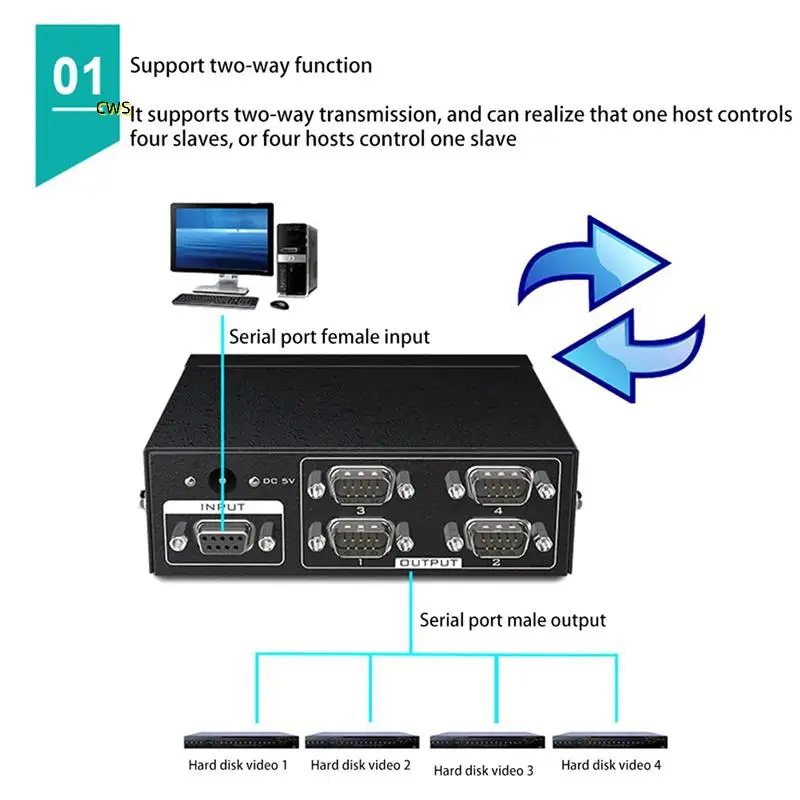 01

Support two-way function

CWS

It supports two-way transmission, and can realize that one host controls four slaves, or four hosts control one slave

Serial port female input

DC 5V

INPUT

3

4

1

OUTPUT

2

Serial port male output

Hard disk video 1

Hard disk video 2

Hard disk video 3

Hard disk video 4