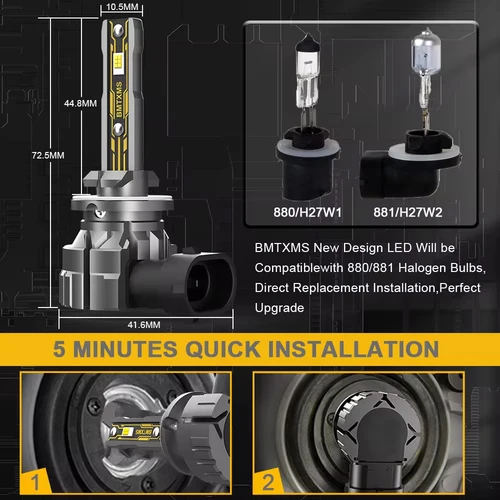 10.5MM

44.8MM

72.5MM

BMTXMS

41.6MM

880/H27W1

881/H27W2

BMTXMS New Design LED Will be Compatiblewith 880/881 Halogen Bulbs, Direct Replacement Installation,Perfect Upgrade

5 MINUTES QUICK INSTALLATION

1

2