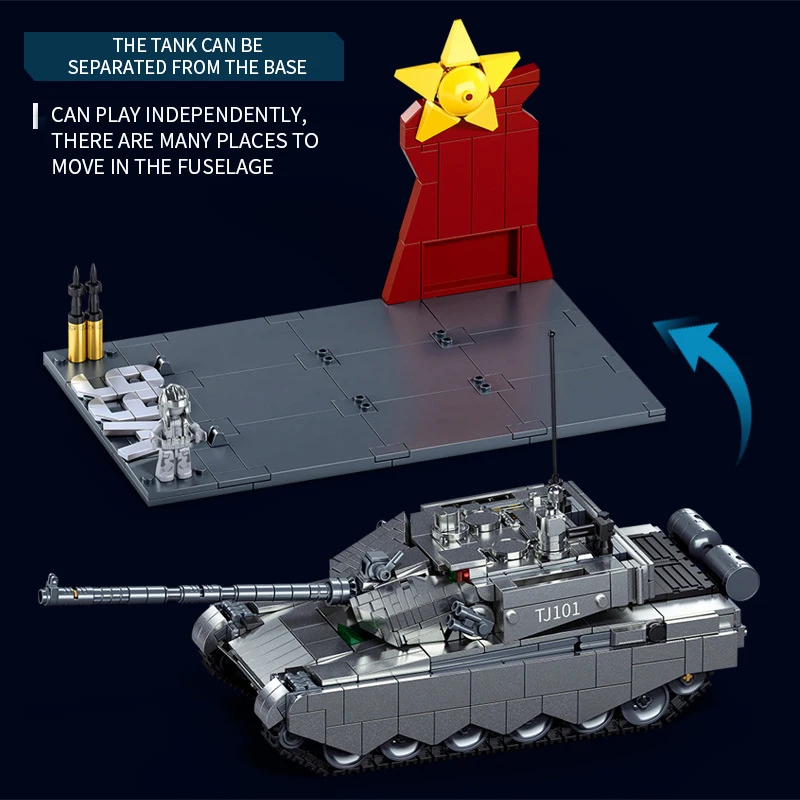 THE TANK CAN BE SEPARATED FROM THE BASE

CAN PLAY INDEPENDENTLY, THERE ARE MANY PLACES TO MOVE IN THE FUSELAGE

TJ101