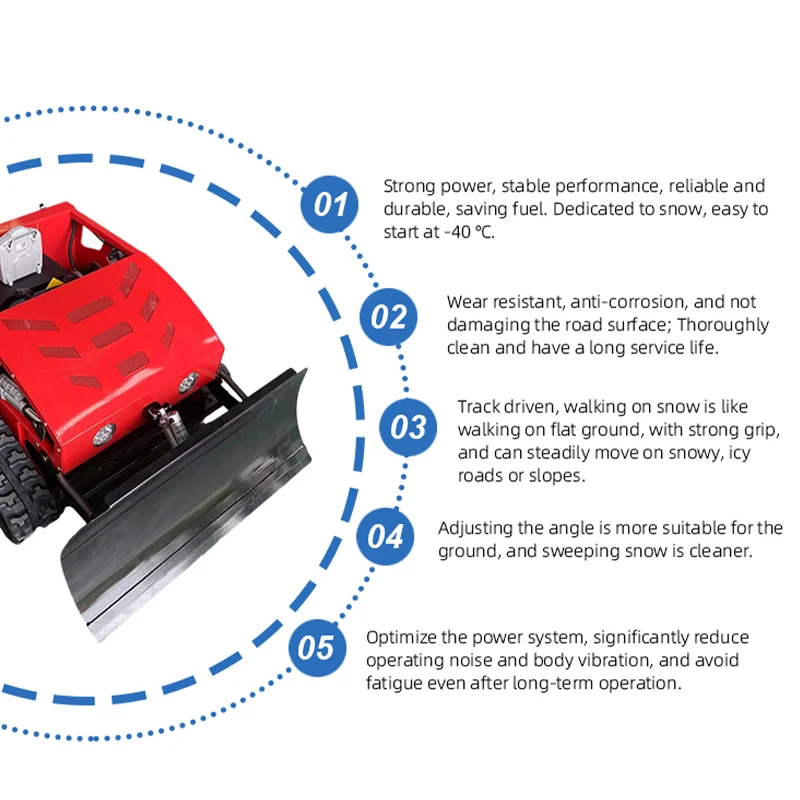 01

Strong power, stable performance, reliable and durable, saving fuel. Dedicated to snow, easy to start at -40 ℃.

02

Wear resistant, anti-corrosion, and not damaging the road surface; Thoroughly clean and have a long service life.

03

Track driven, walking on snow is like walking on flat ground, with strong grip, and can steadily move on snowy, icy roads or slopes.

04

Adjusting the angle is more suitable for the ground, and sweeping snow is cleaner.

05

Optimize the power system, significantly reduce operating noise and body vibration, and avoid fatigue even after long-term operation.