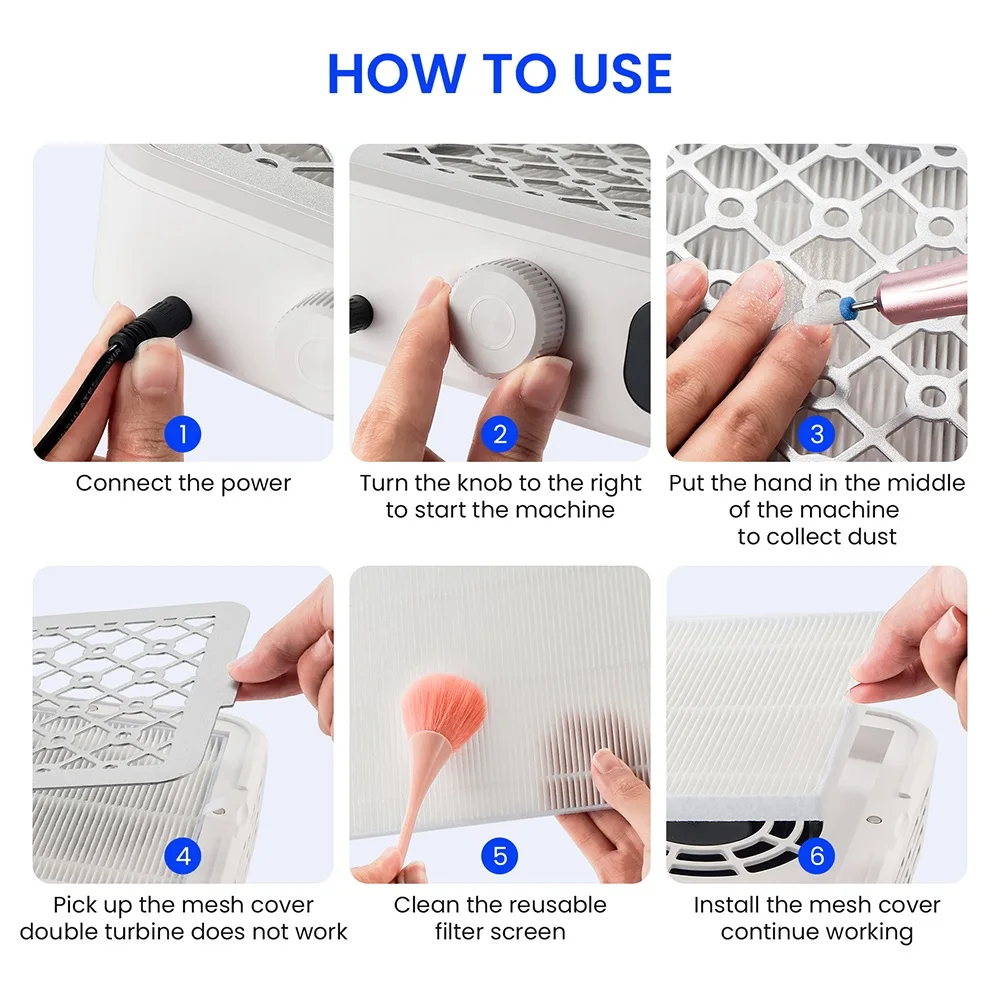 HOW TO USE

1
Connect the power

2
Turn the knob to the right to start the machine

3
Put the hand in the middle of the machine to collect dust

4
Pick up the mesh cover double turbine does not work

5
Clean the reusable filter screen

6
Install the mesh cover continue working