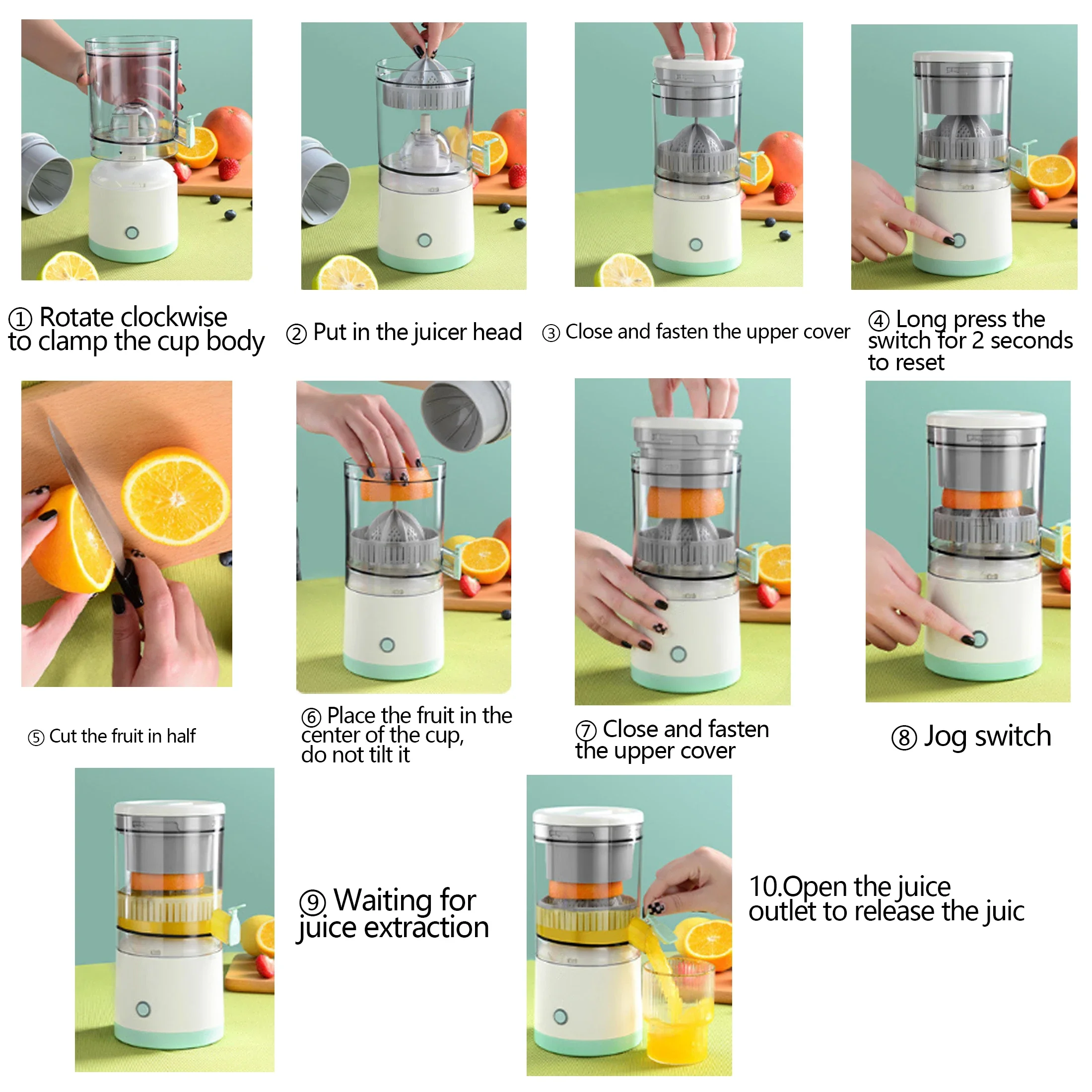 ① Rotate clockwise to clamp the cup body

② Put in the juicer head

③ Close and fasten the upper cover

④ Long press the switch for 2 seconds to reset

⑤ Cut the fruit in half

⑥ Place the fruit in the center of the cup, do not tilt it

⑦ Close and fasten the upper cover

⑧ Jog switch

⑨ Waiting for juice extraction

10.Open the juice outlet to release the juic