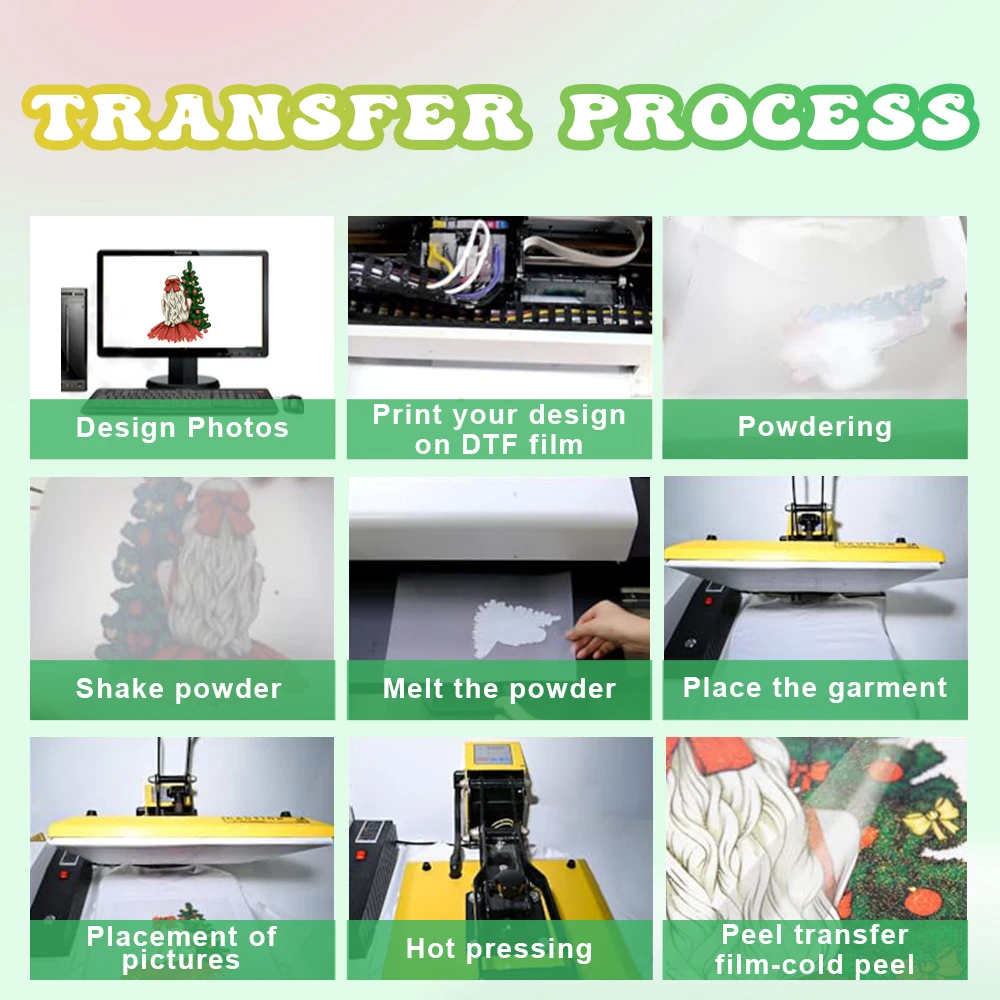 TRANSFER PROCESS

Design Photos

Print your design on DTF film

Powdering

Shake powder

Melt the powder

Place the garment

Placement of pictures

Hot pressing

Peel transfer film-cold peel