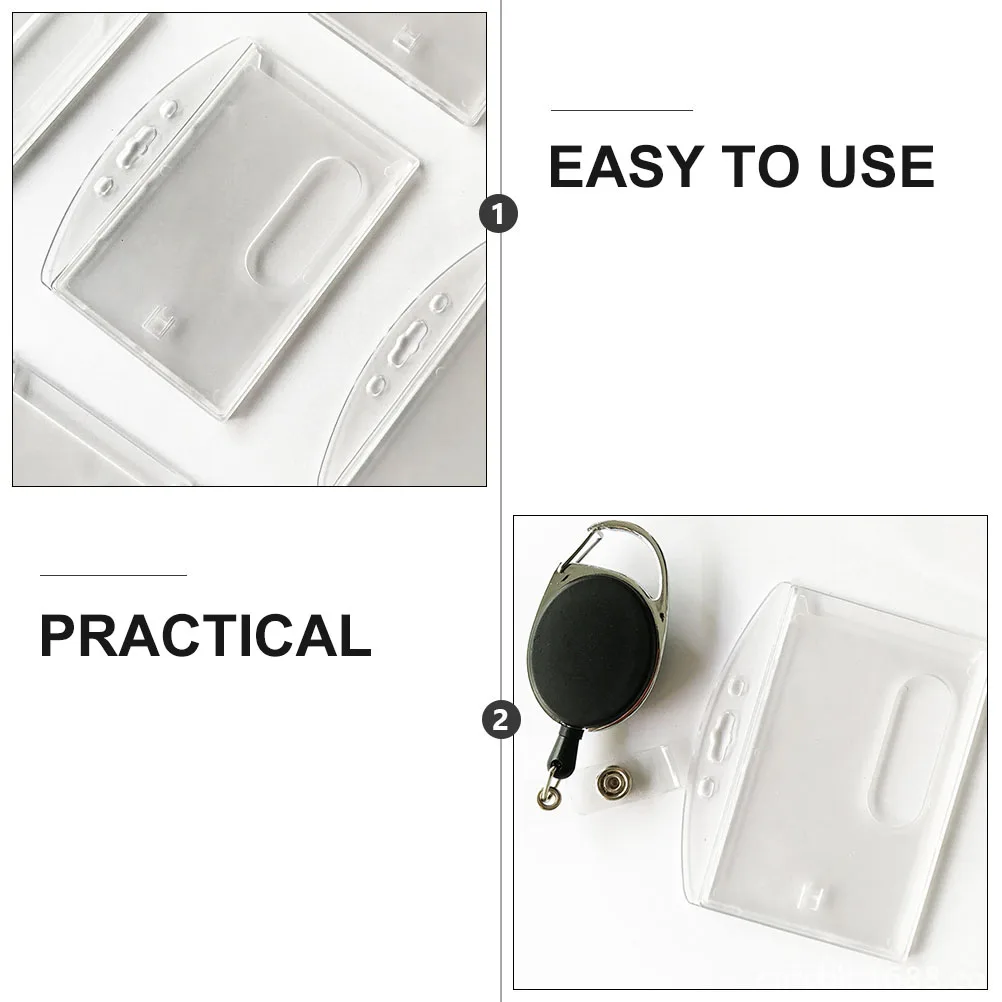 1

EASY TO USE

PRACTICAL

2